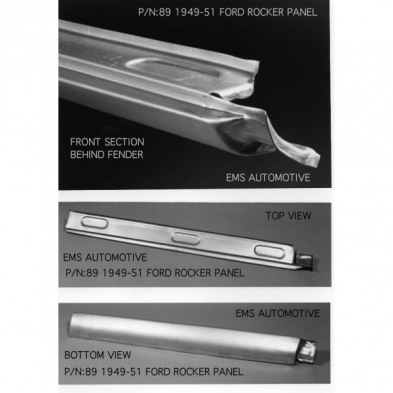 P/N:89 1949-51 FORD ROCKER PANEL

FRONT SECTION
BEHIND FENDER

EMS AUTOMOTIVE

TOP VIEW

EMS AUTOMOTIVE
P/N:89 1949-51 FORD ROCKER PANEL

EMS AUTOMOTIVE

BOTTOM VIEW
P/N:89 1949-51 FORD ROCKER PANEL