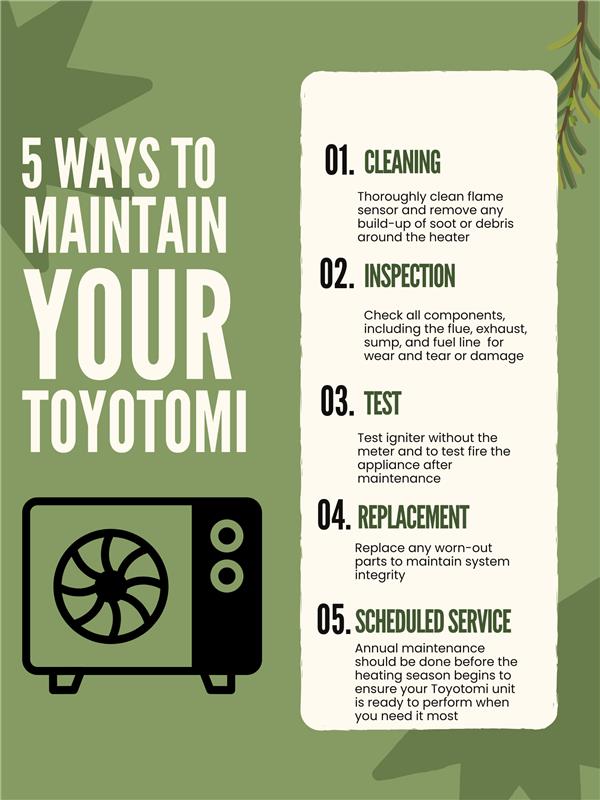 5 WAYS TO MAINTAIN YOUR TOYOTOMI

01. CLEANING

Thoroughly clean flame sensor and remove any build-up of soot or debris around the heater

02. INSPECTION

Check all components, including the flue, exhaust, sump, and fuel line for wear and tear or damage

03. TEST

Test igniter without the meter and to test fire the appliance after maintenance

04. REPLACEMENT

Replace any worn-out parts to maintain system integrity

05. SCHEDULED SERVICE

Annual maintenance should be done before the heating season begins to ensure your Toyotomi unit is ready to perform when you need it most