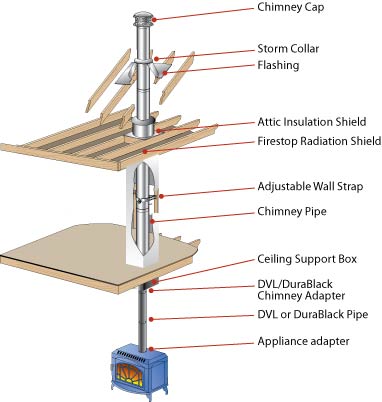 Chimney Cap

Storm Collar

Flashing

Attic Insulation Shield

Firestop Radiation Shield

Adjustable Wall Strap

Chimney Pipe

Ceiling Support Box

DVL/DuraBlack Chimney Adapter

DVL or DuraBlack Pipe

Appliance adapter