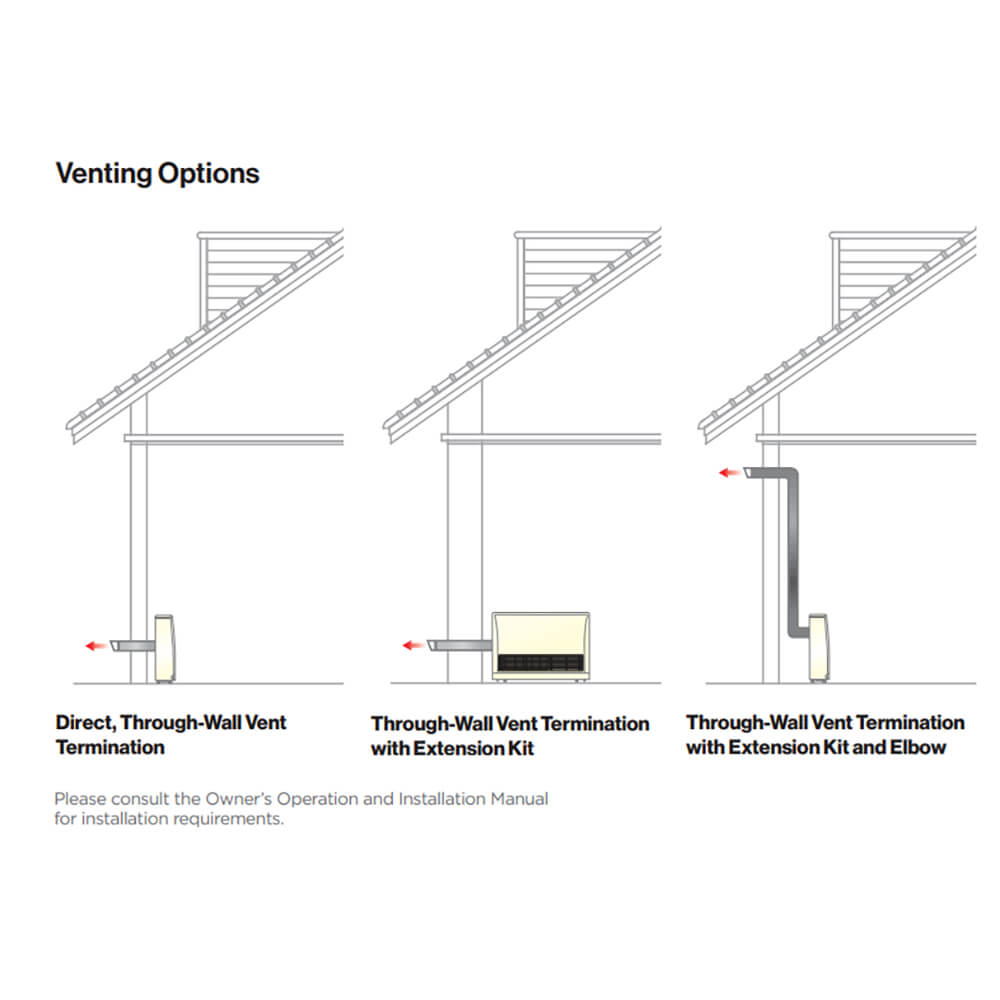 Venting Options

Direct, Through-Wall Vent Termination

Through-Wall Vent Termination with Extension Kit

Through-Wall Vent Termination with Extension Kit and Elbow

Please consult the Owner's Operation and Installation Manual for installation requirements.