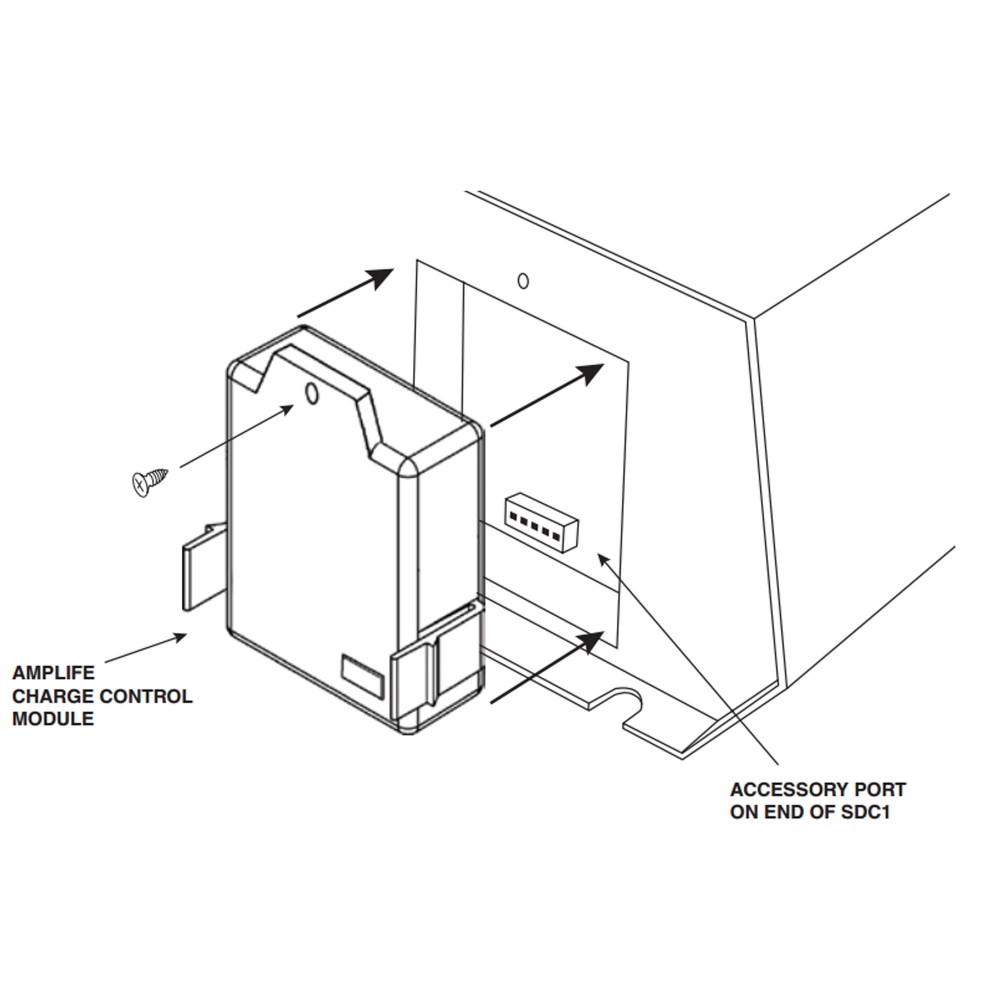 AMPLIFE CHARGE CONTROL MODULE

ACCESSORY PORT ON END OF SDC1