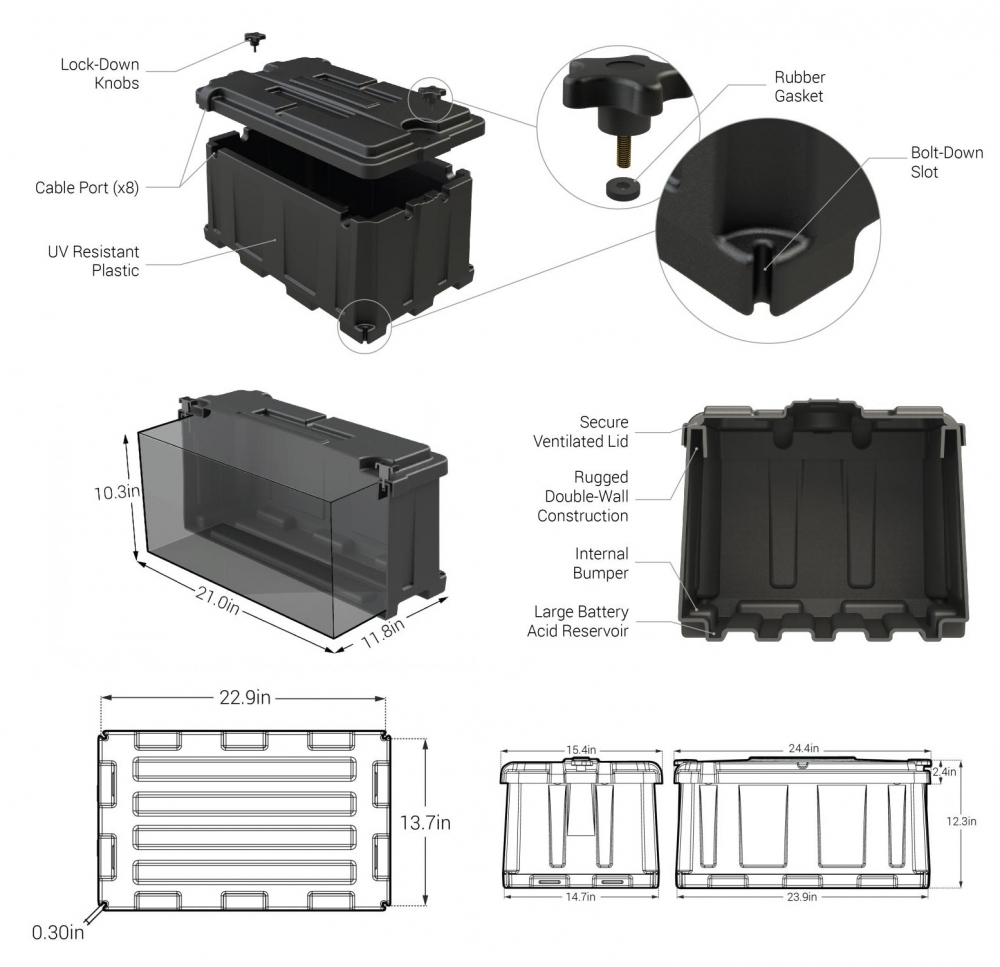 Lock-Down Knobs

Cable Port (x8)

UV Resistant Plastic

Rubber Gasket

Bolt-Down Slot

10.3in

21.0in

11.8in

Secure Ventilated Lid

Rugged Double-Wall Construction

Internal Bumper

Large Battery Acid Reservoir

22.9in

13.7in

0.30in

15.4in

14.7in

24.4in

2.4in

12.3in

23.9in