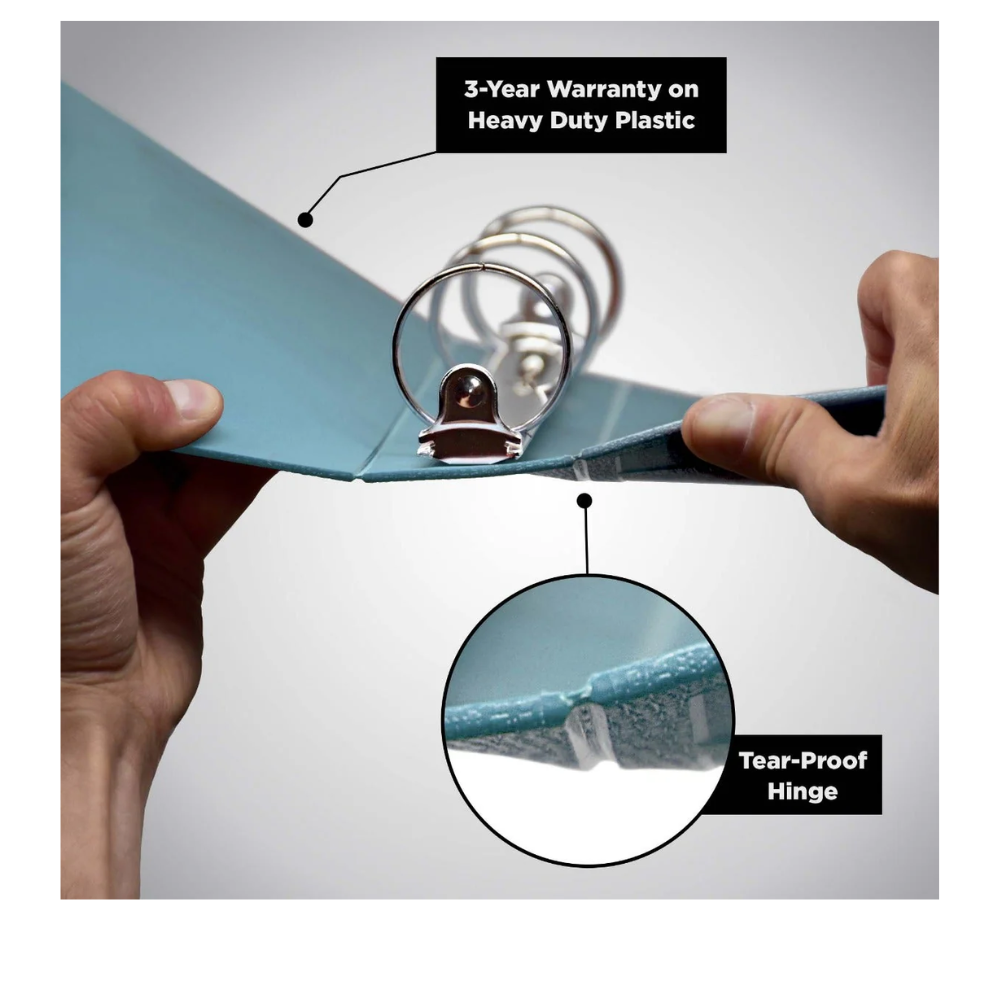 3-Year Warranty on Heavy Duty Plastic

Tear-Proof Hinge