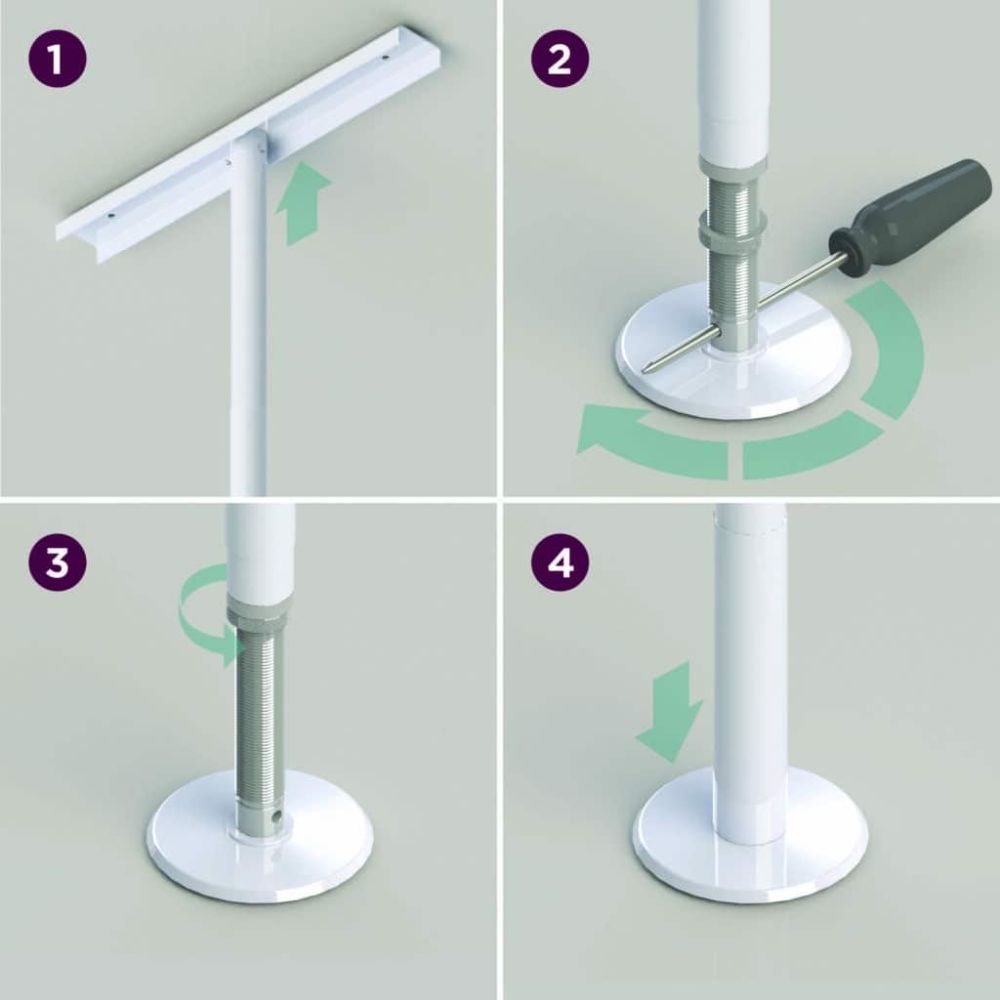 1

2

3

4