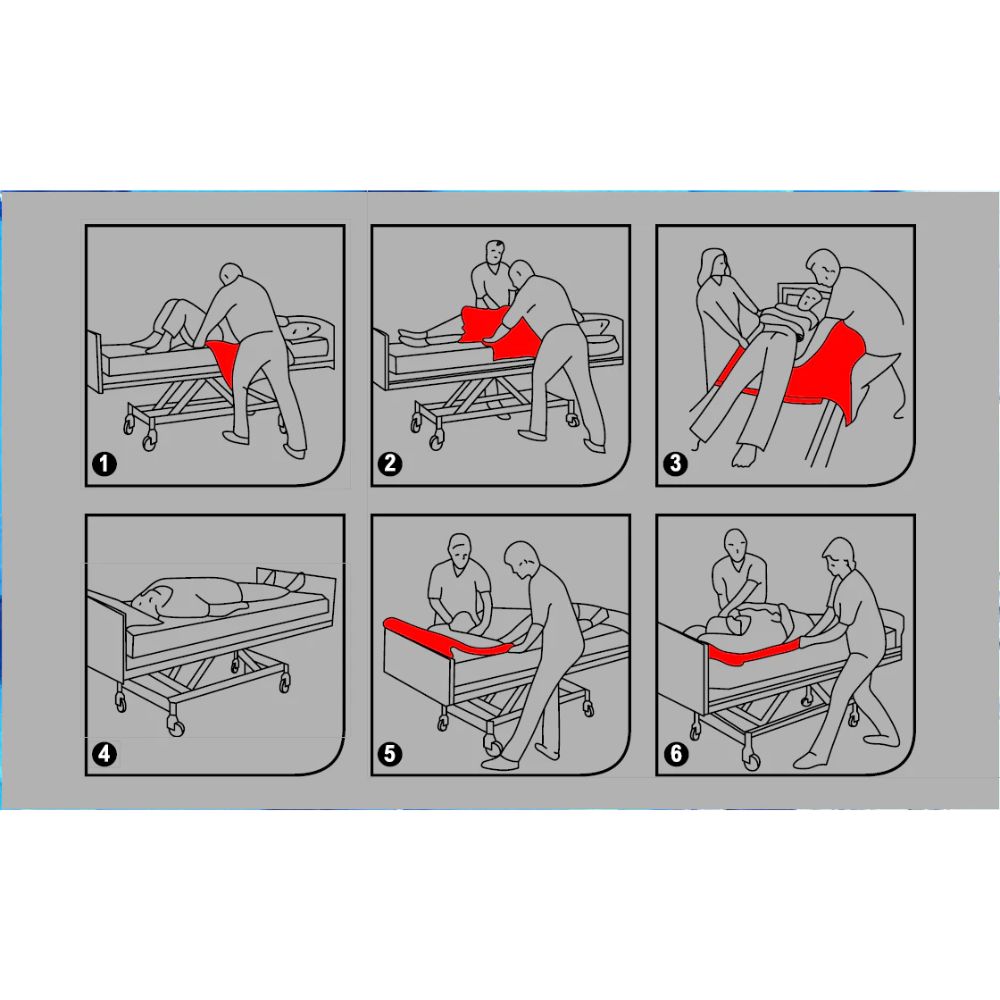 1

2

3

4

5

6