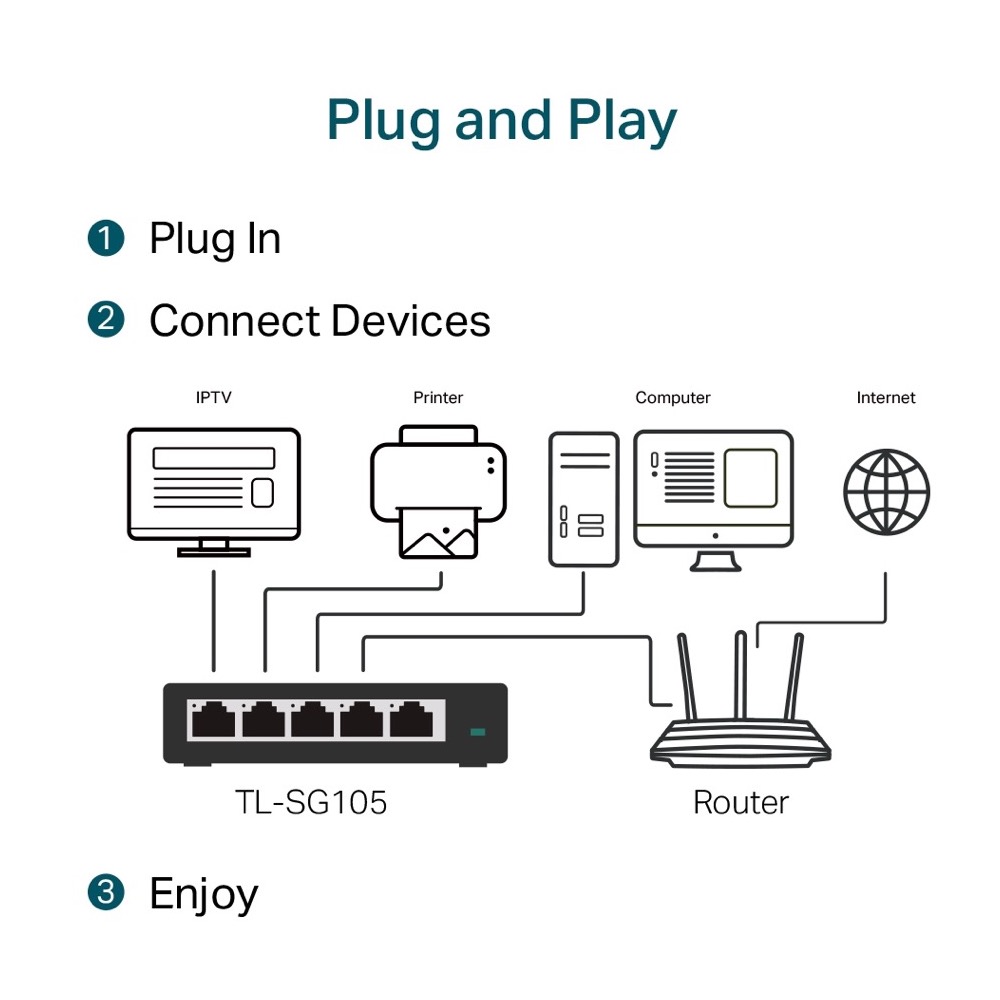 Plug and Play

1 Plug In

2 Connect Devices

IPTV

Printer

Computer

Internet

TL-SG105

Router

3 Enjoy