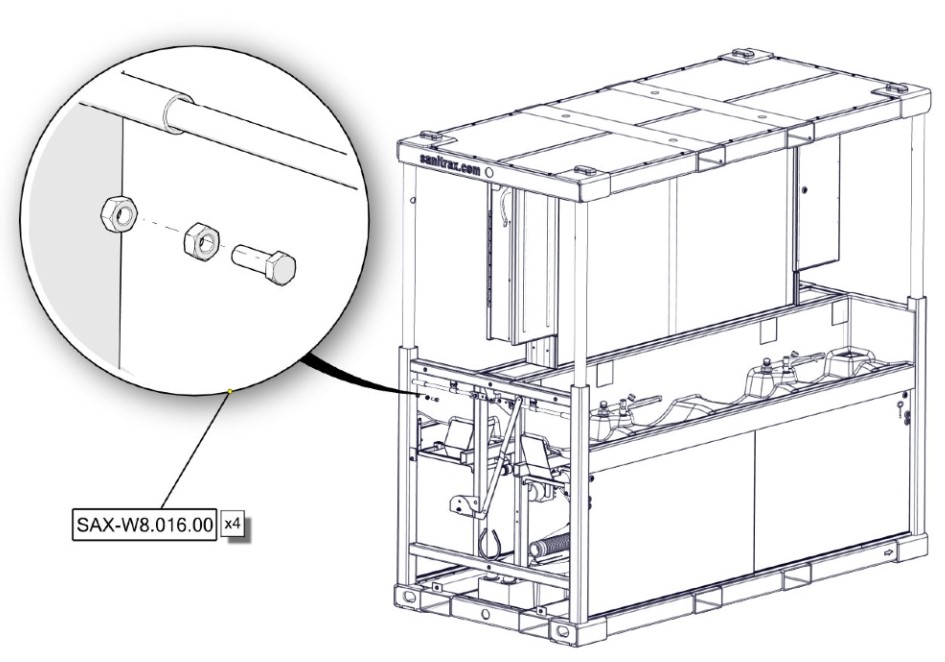 sanitrax.com

SAX-W8.016.00 x4