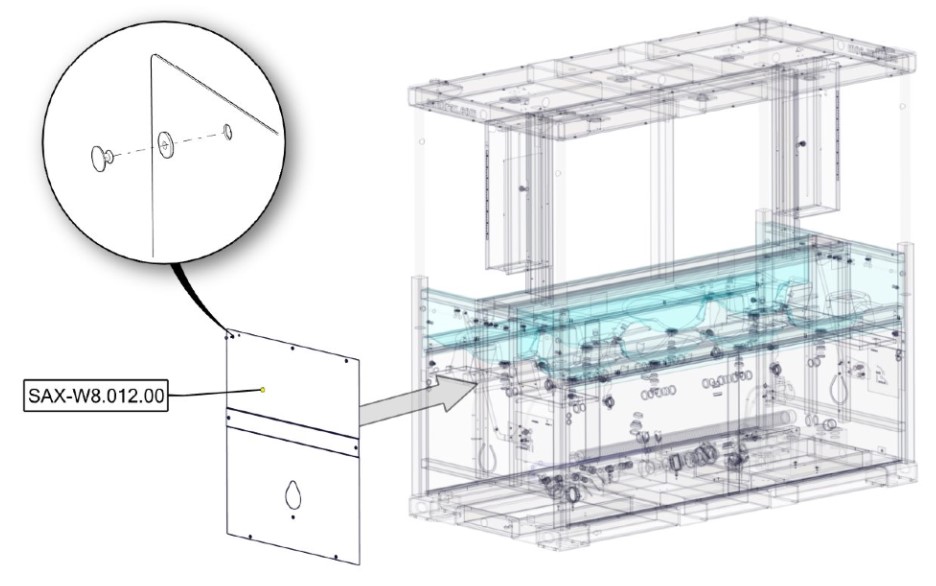 SAX-W8.012.00