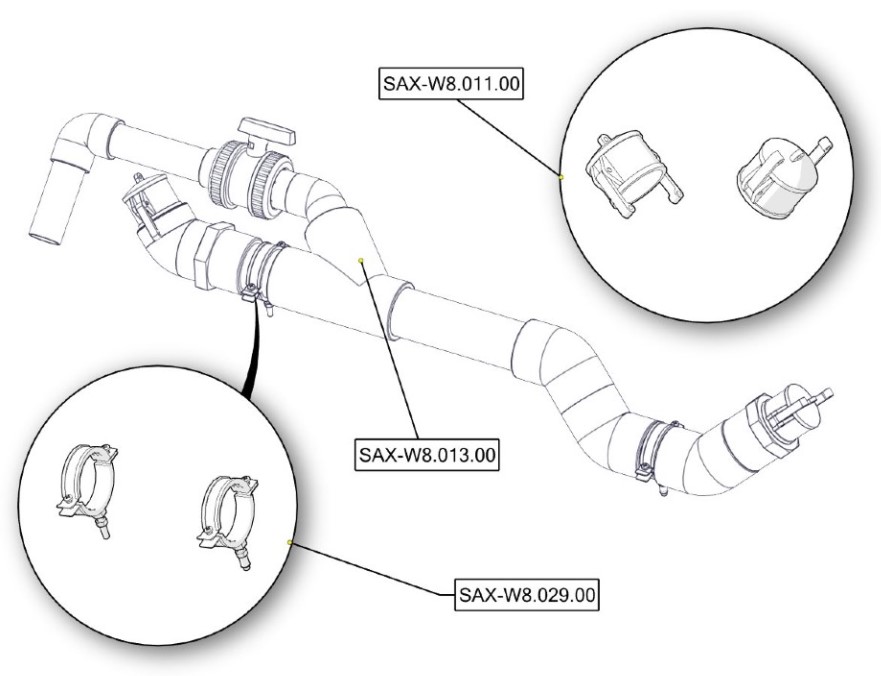 SAX-W8.011.00

SAX-W8.013.00

SAX-W8.029.00