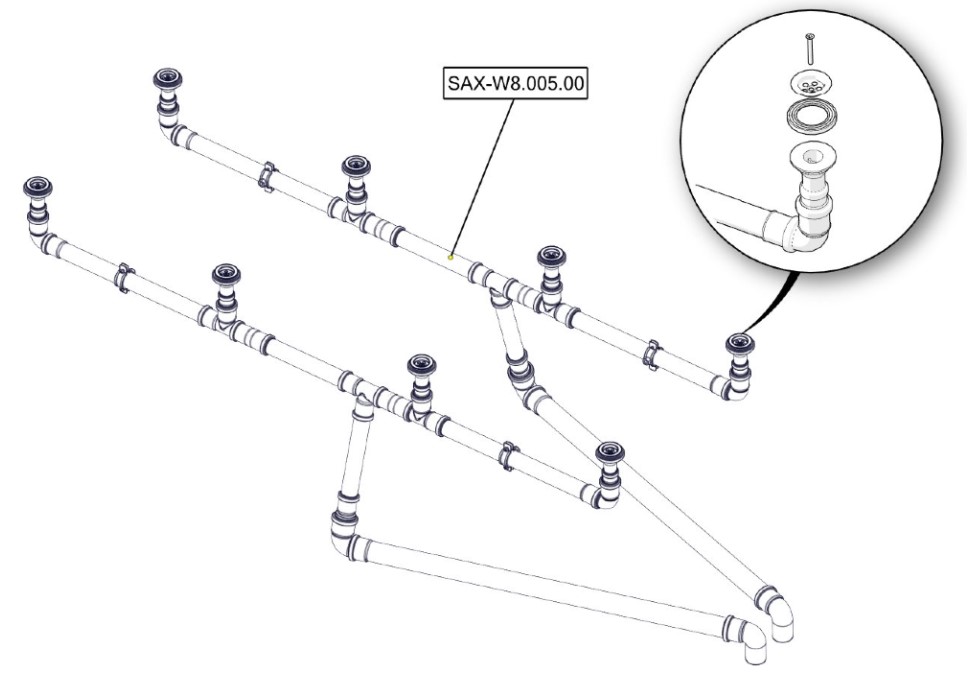 SAX-W8.005.00