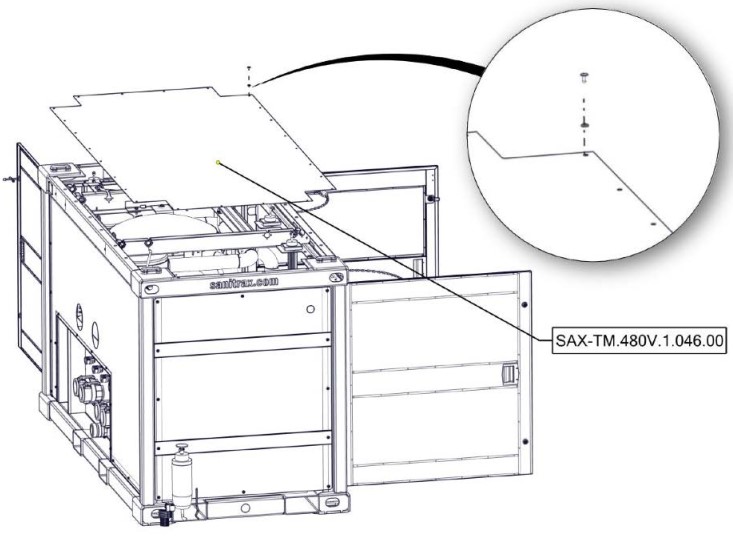 sanitrax.com

SAX-TM.480V.1.046.00