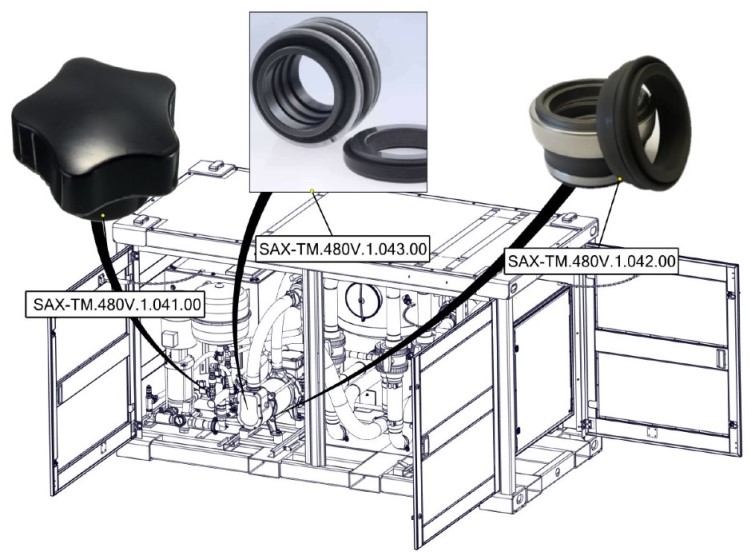 SAX-TM.480V.1.043.00

SAX-TM.480V.1.042.00

SAX-TM.480V.1.041.00