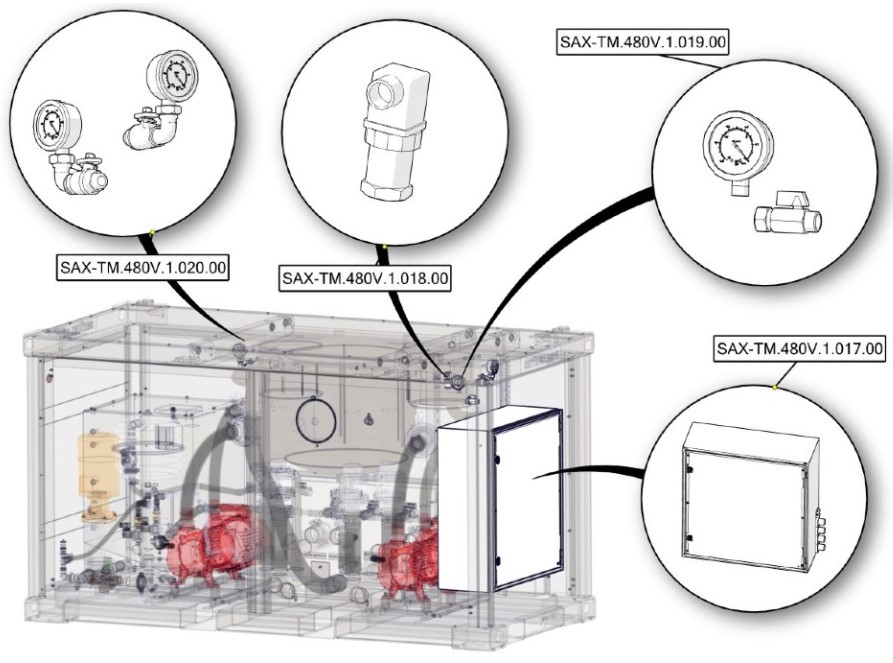 SAX-TM.480V.1.019.00

SAX-TM.480V.1.020.00

SAX-TM.480V.1.018.00

SAX-TM.480V.1.017.00