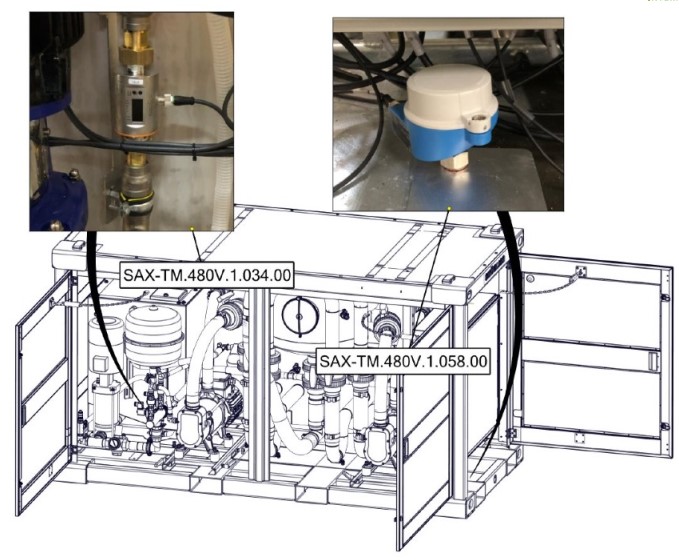 SAX-TM.480V.1.034.00

SAX-TM.480V.1.058.00