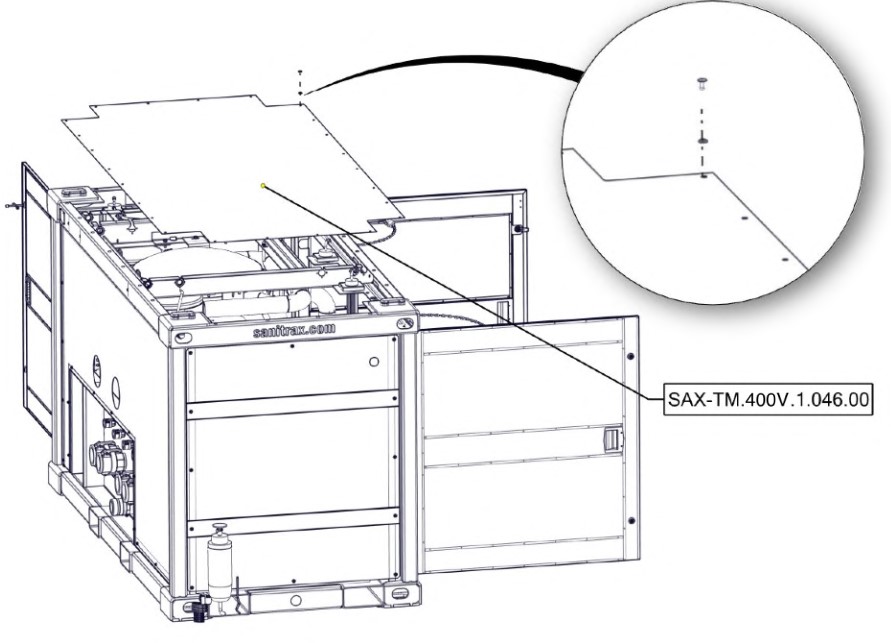 sanitrax.com

SAX-TM.400V.1.046.00