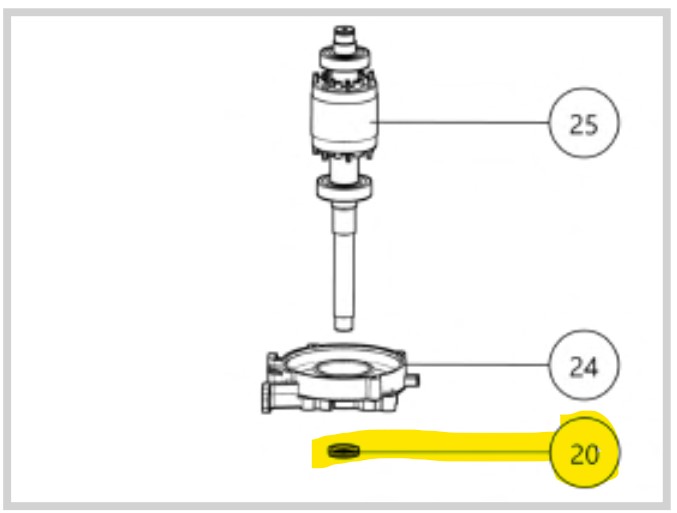 25

24

20