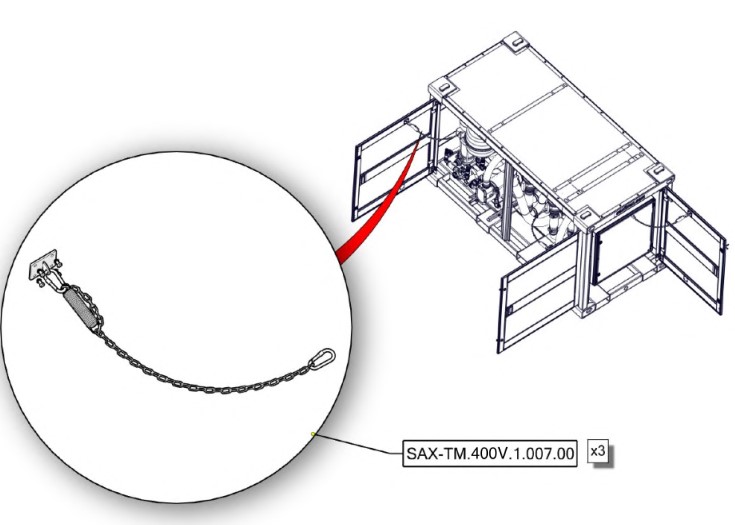 SAX-TM.400V.1.007.00
x3