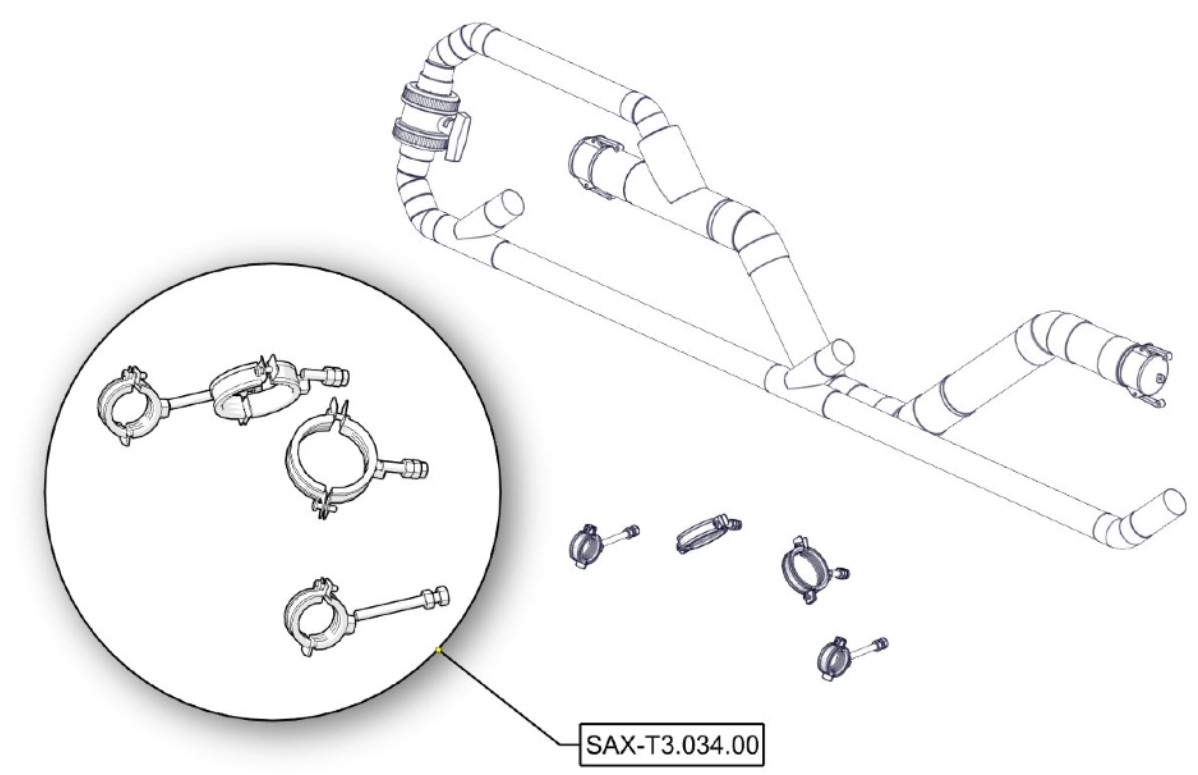 SAX-T3.034.00