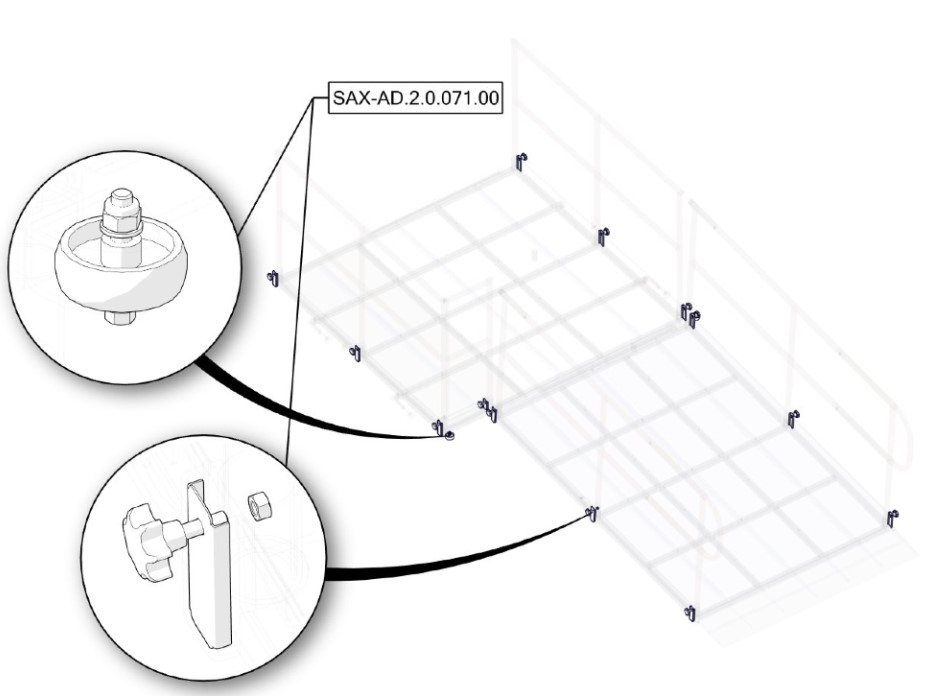 SAX-AD.2.0.071.00