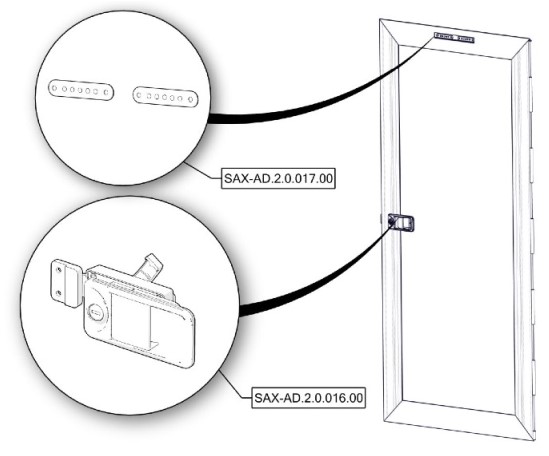 SAX-AD.2.0.017.00

SAX-AD.2.0.016.00