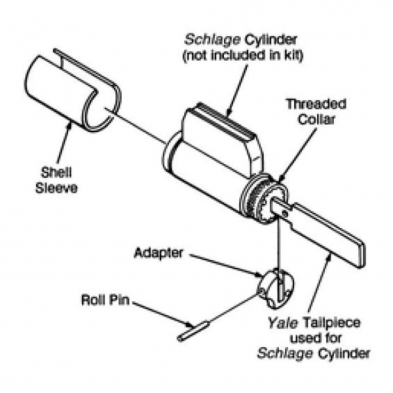 Schlage Cylinder (not included in kit)

Threaded Collar

Shell Sleeve

Adapter

Roll Pin

Yale Tailpiece used for Schlage Cylinder