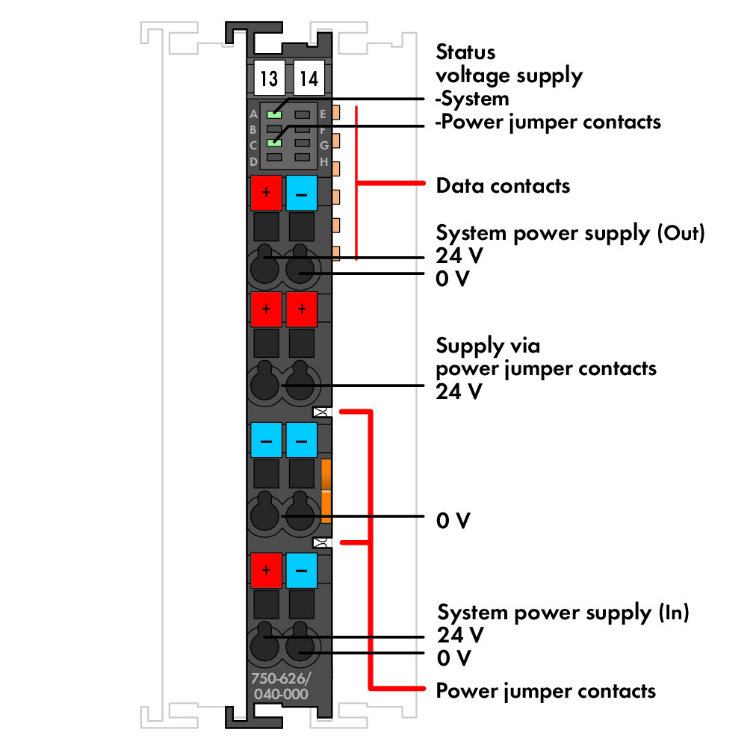 13 14

A B C D E F G H

+ −

+ +

− −

+ −

750-626/
040-000

Status
voltage supply
-System
-Power jumper contacts

Data contacts

System power supply (Out)
24 V
0 V

Supply via
power jumper contacts
24 V

0 V

System power supply (In)
24 V
0 V

Power jumper contacts