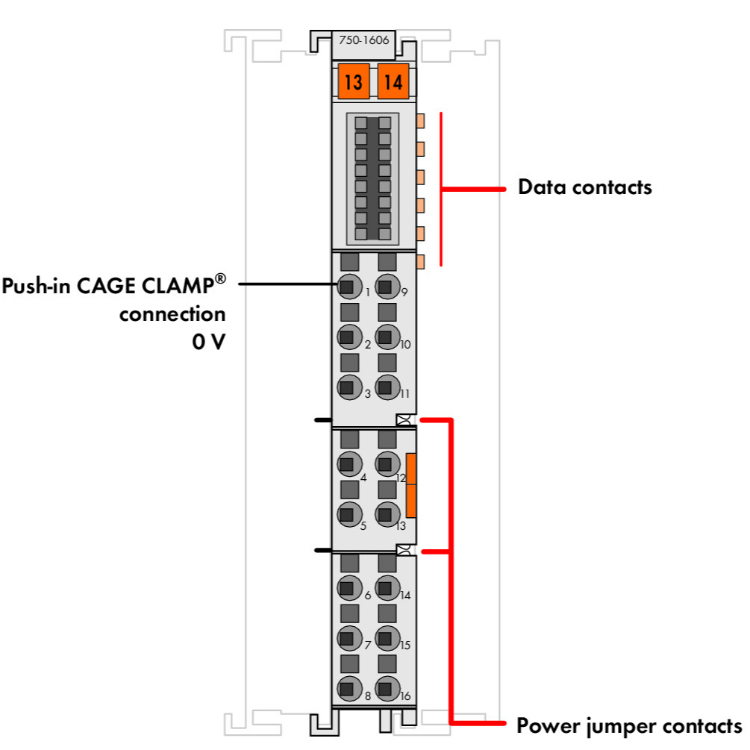 750-1606

13 14

Data contacts

Push-in CAGE CLAMP®
connection
0 V

1 9
2 10
3 11
4 12
5 13
6 14
7 15
8 16

Power jumper contacts