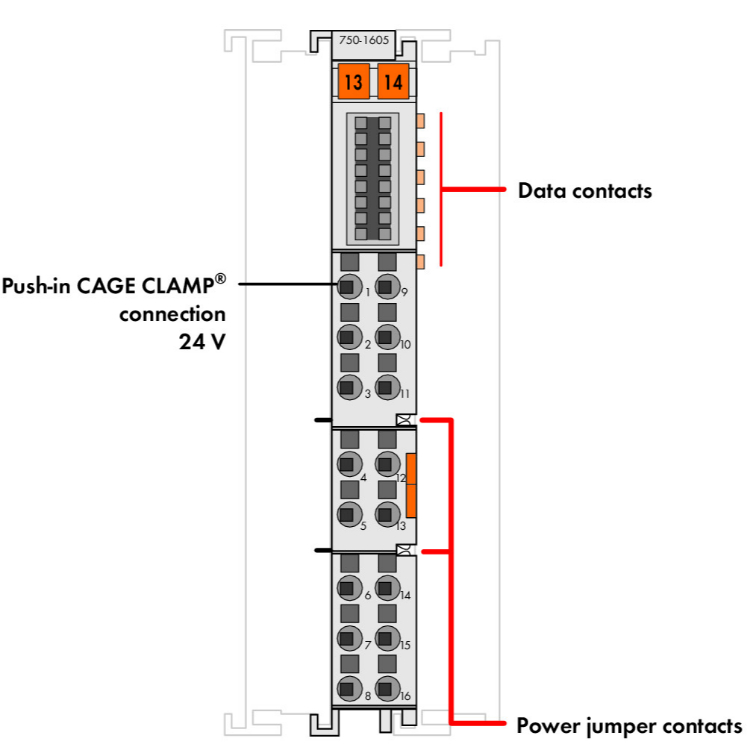 750-1605

13 14

Data contacts

Push-in CAGE CLAMP® connection 24 V

1 9
2 10
3 11
4 12
5 13
6 14
7 15
8 16

Power jumper contacts