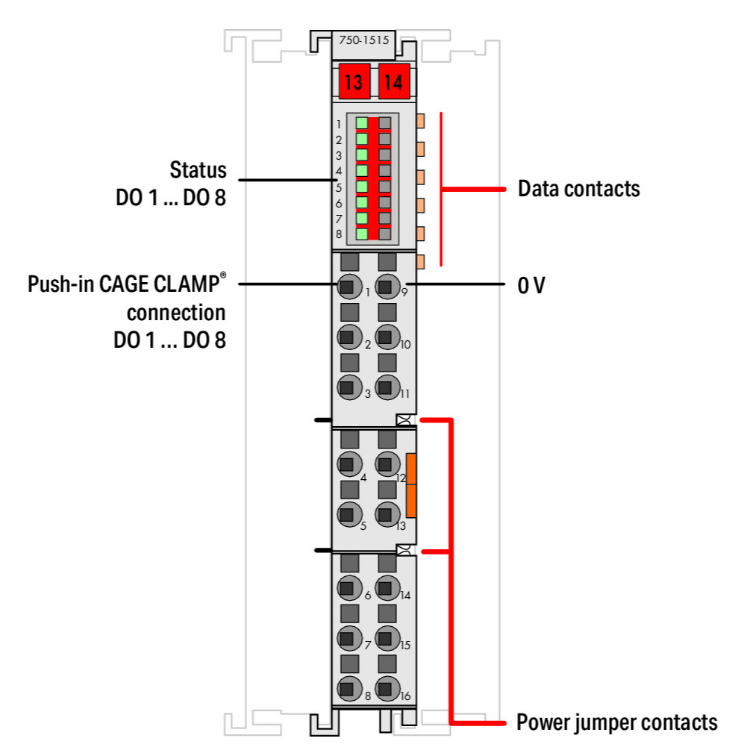 750-1515

13 14

1
2
3
4
5
6
7
8

Status
DO 1 ... DO 8

Data contacts

Push-in CAGE CLAMP®
connection
DO 1 ... DO 8

0 V

1 9
2 10
3 11
4 12
5 13
6 14
7 15
8 16

Power jumper contacts