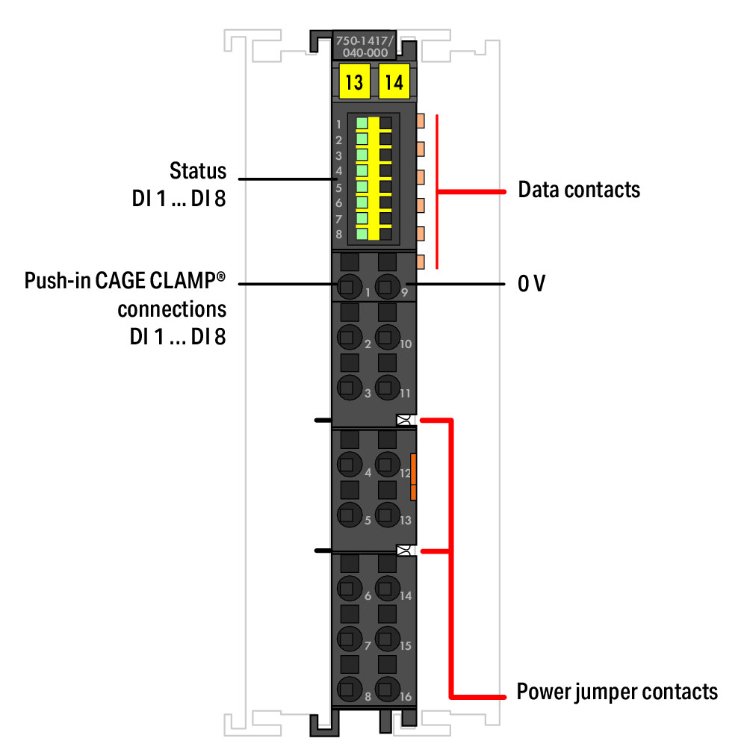 750-1417/
040-000

13 14

1
2
3
4
5
6
7
8

Status
DI 1 ... DI 8

Data contacts

Push-in CAGE CLAMP®
connections
DI 1 ... DI 8

0 V

1 9
2 10
3 11
4 12
5 13
6 14
7 15
8 16

Power jumper contacts