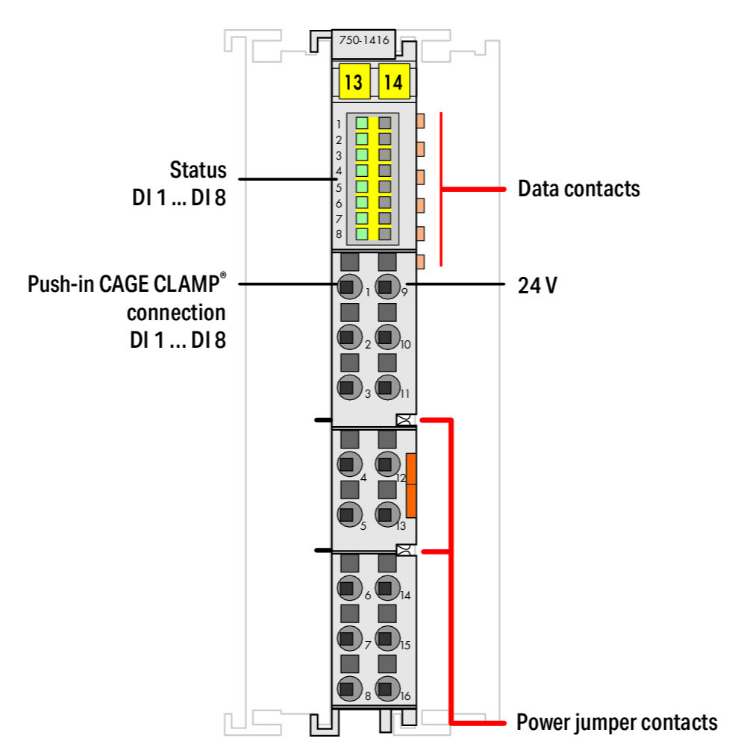 750-1416

13 14

1
2
3
4
5
6
7
8

Status
DI 1 ... DI 8

Data contacts

Push-in CAGE CLAMP®
connection
DI 1 ... DI 8

24 V

1 9
2 10
3 11
4 12
5 13
6 14
7 15
8 16

Power jumper contacts