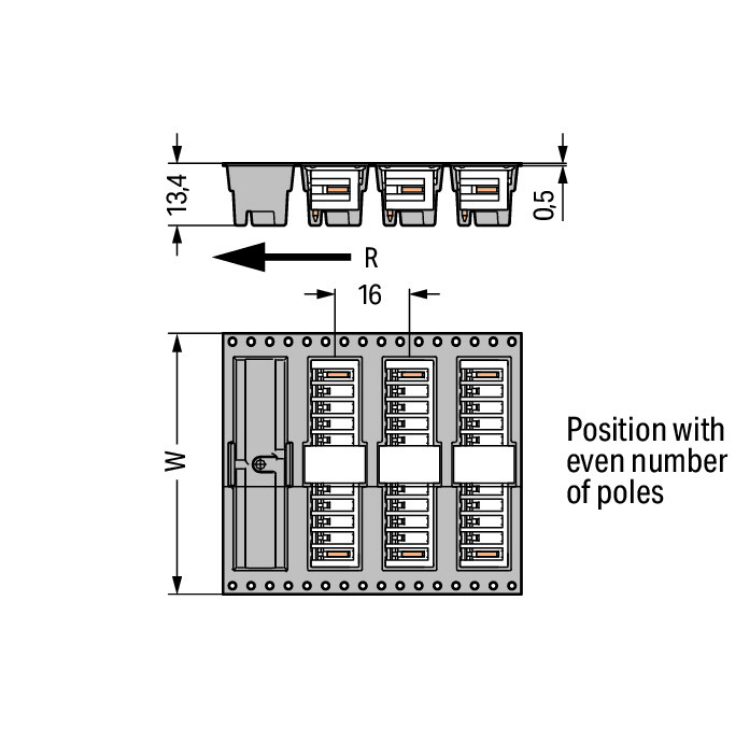 13,4

0,5

R

16

W

Position with even number of poles