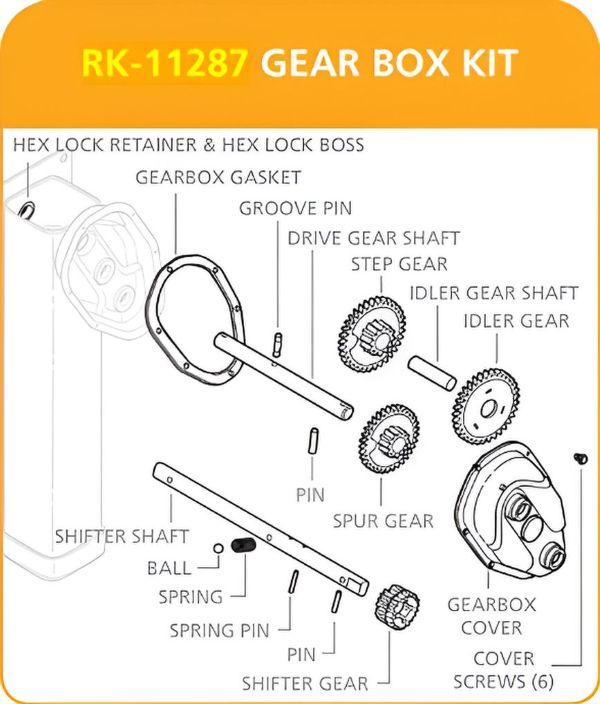 RK-11287 GEAR BOX KIT

HEX LOCK RETAINER & HEX LOCK BOSS

GEARBOX GASKET

GROOVE PIN

DRIVE GEAR SHAFT

STEP GEAR

IDLER GEAR SHAFT

IDLER GEAR

PIN

SPUR GEAR

SHIFTER SHAFT

BALL

SPRING

SPRING PIN

PIN

SHIFTER GEAR

GEARBOX COVER

COVER SCREWS (6)