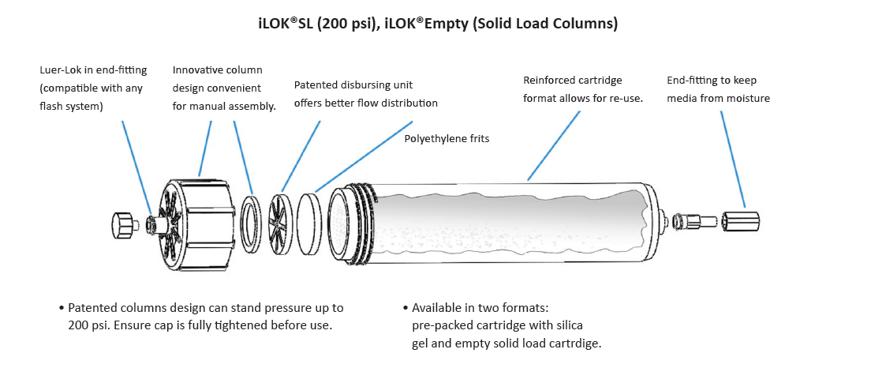 iLOK®SL (200 psi), iLOK®Empty (Solid Load Columns)

Luer-Lok in end-fitting (compatible with any flash system)

Innovative column design convenient for manual assembly.

Patented disbursing unit offers better flow distribution

Polyethylene frits

Reinforced cartridge format allows for re-use.

End-fitting to keep media from moisture

• Patented columns design can stand pressure up to 200 psi. Ensure cap is fully tightened before use.

• Available in two formats: pre-packed cartridge with silica gel and empty solid load cartrdige.