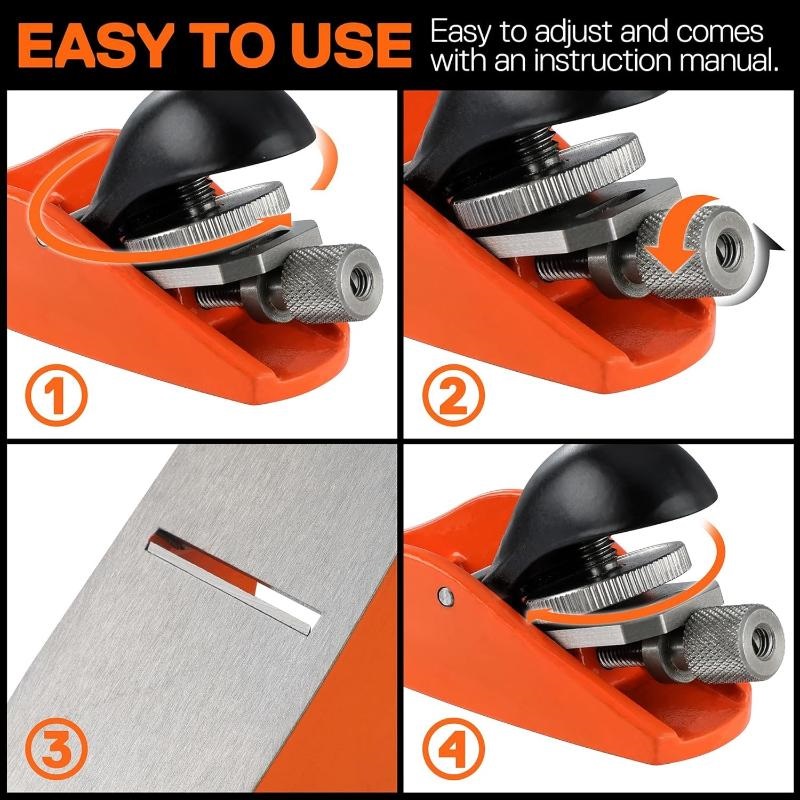 EASY TO USE Easy to adjust and comes with an instruction manual.

1

2

3

4