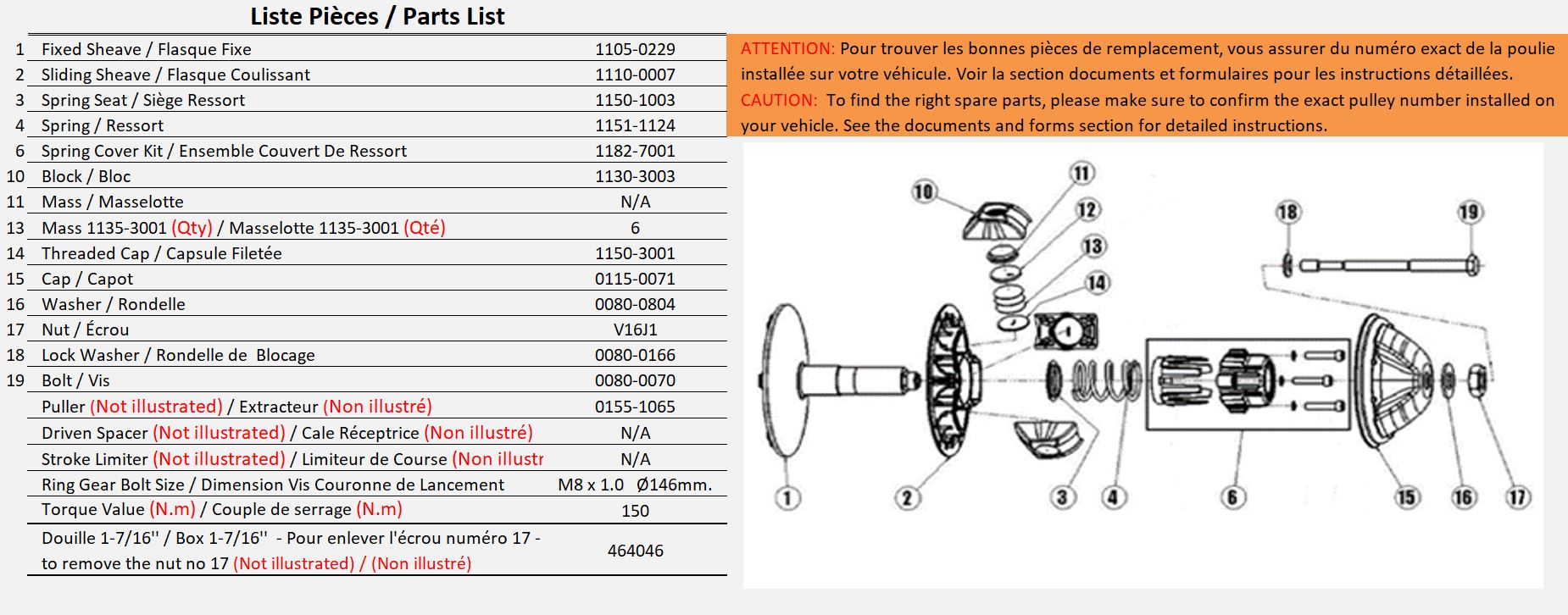 Liste Pièces / Parts List

| | | |
|---|---|---|
| 1 | Fixed Sheave / Flasque Fixe | 1105-0229 |
| 2 | Sliding Sheave / Flasque Coulissant | 1110-0007 |
| 3 | Spring Seat / Siège Ressort | 1150-1003 |
| 4 | Spring / Ressort | 1151-1124 |
| 6 | Spring Cover Kit / Ensemble Couvert De Ressort | 1182-7001 |
| 10 | Block / Bloc | 1130-3003 |
| 11 | Mass / Masselotte | N/A |
| 13 | Mass 1135-3001 (Qty) / Masselotte 1135-3001 (Qté) | 6 |
| 14 | Threaded Cap / Capsule Filetée | 1150-3001 |
| 15 | Cap / Capot | 0115-0071 |
| 16 | Washer / Rondelle | 0080-0804 |
| 17 | Nut / Écrou | V16J1 |
| 18 | Lock Washer / Rondelle de Blocage | 0080-0166 |
| 19 | Bolt / Vis | 0080-0070 |
| | Puller (Not illustrated) / Extracteur (Non illustré) | 0155-1065 |
| | Driven Spacer (Not illustrated) / Cale Réceptrice (Non illustré) | N/A |
| | Stroke Limiter (Not illustrated) / Limiteur de Course (Non illustr | N/A |
| | Ring Gear Bolt Size / Dimension Vis Couronne de Lancement | M8 x 1.0 Ø146mm. |
| | Torque Value (N.m) / Couple de serrage (N.m) | 150 |
| | Douille 1-7/16'' / Box 1-7/16'' - Pour enlever l'écrou numéro 17 - to remove the nut no 17 (Not illustrated) / (Non illustré) | 464046 |

ATTENTION: Pour trouver les bonnes pièces de remplacement, vous assurer du numéro exact de la poulie installée sur votre véhicule. Voir la section documents et formulaires pour les instructions détaillées.
CAUTION: To find the right spare parts, please make sure to confirm the exact pulley number installed on your vehicle. See the documents and forms section for detailed instructions.

10 11 12 13 14 18 19 1 2 3 4 6 15 16 17