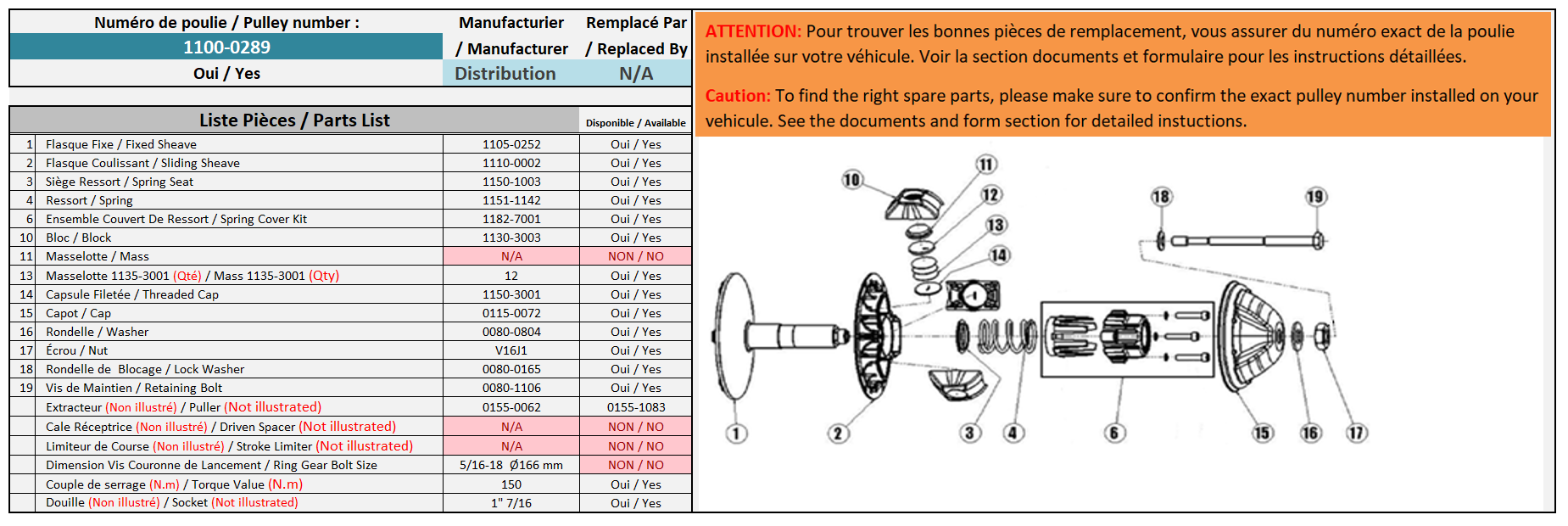 | Numéro de poulie / Pulley number : | Manufacturier / Manufacturer | Remplacé Par / Replaced By |
|---|---|---|
| 1100-0289 | | |
| Oui / Yes | Distribution | N/A |

| | Liste Pièces / Parts List | | Disponible / Available |
|---|---|---|---|
| 1 | Flasque Fixe / Fixed Sheave | 1105-0252 | Oui / Yes |
| 2 | Flasque Coulissant / Sliding Sheave | 1110-0002 | Oui / Yes |
| 3 | Siège Ressort / Spring Seat | 1150-1003 | Oui / Yes |
| 4 | Ressort / Spring | 1151-1142 | Oui / Yes |
| 6 | Ensemble Couvert De Ressort / Spring Cover Kit | 1182-7001 | Oui / Yes |
| 10 | Bloc / Block | 1130-3003 | Oui / Yes |
| 11 | Masselotte / Mass | N/A | NON / NO |
| 13 | Masselotte 1135-3001 (Qté) / Mass 1135-3001 (Qty) | 12 | Oui / Yes |
| 14 | Capsule Filetée / Threaded Cap | 1150-3001 | Oui / Yes |
| 15 | Capot / Cap | 0115-0072 | Oui / Yes |
| 16 | Rondelle / Washer | 0080-0804 | Oui / Yes |
| 17 | Écrou / Nut | V16J1 | Oui / Yes |
| 18 | Rondelle de Blocage / Lock Washer | 0080-0165 | Oui / Yes |
| 19 | Vis de Maintien / Retaining Bolt | 0080-1106 | Oui / Yes |
| | Extracteur (Non illustré) / Puller (Not illustrated) | 0155-0062 | 0155-1083 |
| | Cale Réceptrice (Non illustré) / Driven Spacer (Not illustrated) | N/A | NON / NO |
| | Limiteur de Course (Non illustré) / Stroke Limiter (Not illustrated) | N/A | NON / NO |
| | Dimension Vis Couronne de Lancement / Ring Gear Bolt Size | 5/16-18 Ø166 mm | NON / NO |
| | Couple de serrage (N.m) / Torque Value (N.m) | 150 | Oui / Yes |
| | Douille (Non illustré) / Socket (Not illustrated) | 1" 7/16 | Oui / Yes |

ATTENTION: Pour trouver les bonnes pièces de remplacement, vous assurer du numéro exact de la poulie installée sur votre véhicule. Voir la section documents et formulaire pour les instructions détaillées.

Caution: To find the right spare parts, please make sure to confirm the exact pulley number installed on your vehicule. See the documents and form section for detailed instuctions.

10 11 12 13 14 18 19 1 2 3 4 6 15 16 17