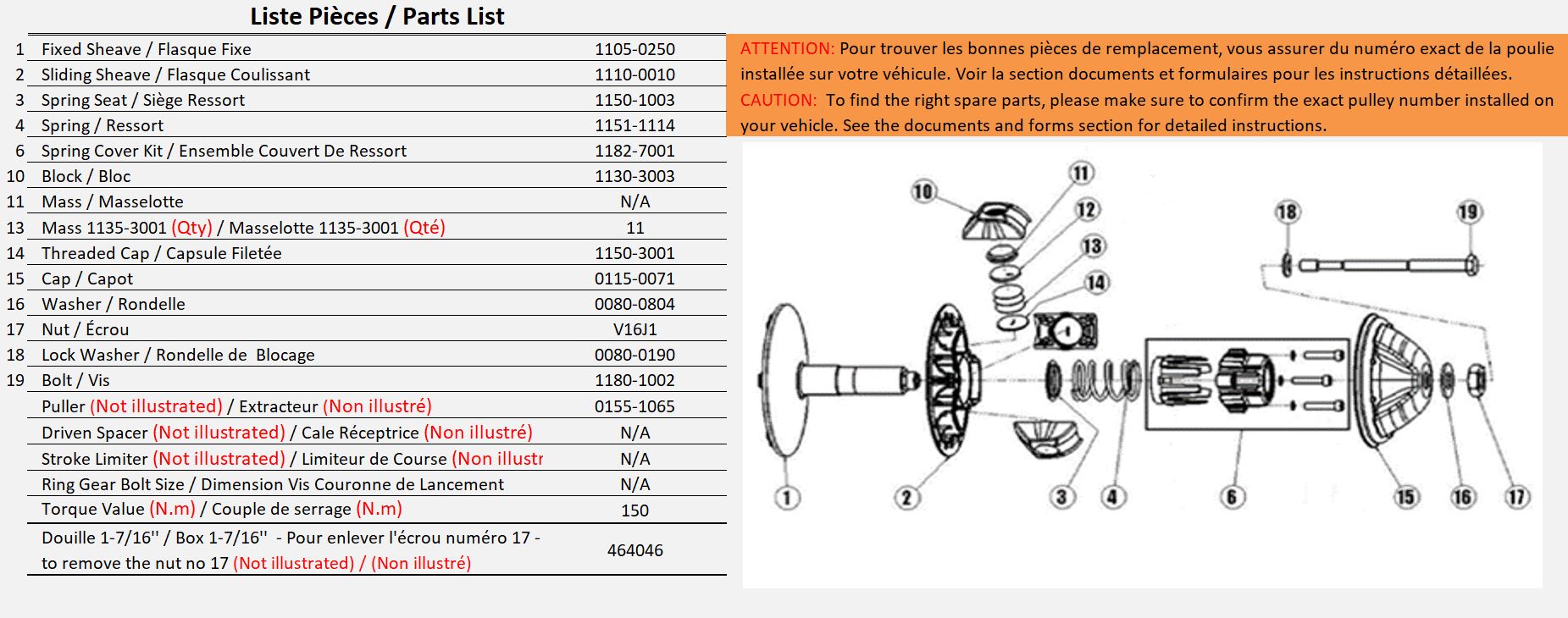 Liste Pièces / Parts List

| | | |
|---|---|---|
| 1 | Fixed Sheave / Flasque Fixe | 1105-0250 |
| 2 | Sliding Sheave / Flasque Coulissant | 1110-0010 |
| 3 | Spring Seat / Siège Ressort | 1150-1003 |
| 4 | Spring / Ressort | 1151-1114 |
| 6 | Spring Cover Kit / Ensemble Couvert De Ressort | 1182-7001 |
| 10 | Block / Bloc | 1130-3003 |
| 11 | Mass / Masselotte | N/A |
| 13 | Mass 1135-3001 (Qty) / Masselotte 1135-3001 (Qté) | 11 |
| 14 | Threaded Cap / Capsule Filetée | 1150-3001 |
| 15 | Cap / Capot | 0115-0071 |
| 16 | Washer / Rondelle | 0080-0804 |
| 17 | Nut / Écrou | V16J1 |
| 18 | Lock Washer / Rondelle de Blocage | 0080-0190 |
| 19 | Bolt / Vis | 1180-1002 |
| | Puller (Not illustrated) / Extracteur (Non illustré) | 0155-1065 |
| | Driven Spacer (Not illustrated) / Cale Réceptrice (Non illustré) | N/A |
| | Stroke Limiter (Not illustrated) / Limiteur de Course (Non illustr | N/A |
| | Ring Gear Bolt Size / Dimension Vis Couronne de Lancement | N/A |
| | Torque Value (N.m) / Couple de serrage (N.m) | 150 |
| | Douille 1-7/16'' / Box 1-7/16'' - Pour enlever l'écrou numéro 17 - to remove the nut no 17 (Not illustrated) / (Non illustré) | 464046 |

ATTENTION: Pour trouver les bonnes pièces de remplacement, vous assurer du numéro exact de la poulie installée sur votre véhicule. Voir la section documents et formulaires pour les instructions détaillées.
CAUTION: To find the right spare parts, please make sure to confirm the exact pulley number installed on your vehicle. See the documents and forms section for detailed instructions.

10 11 12 13 14 18 19 1 2 3 4 6 15 16 17