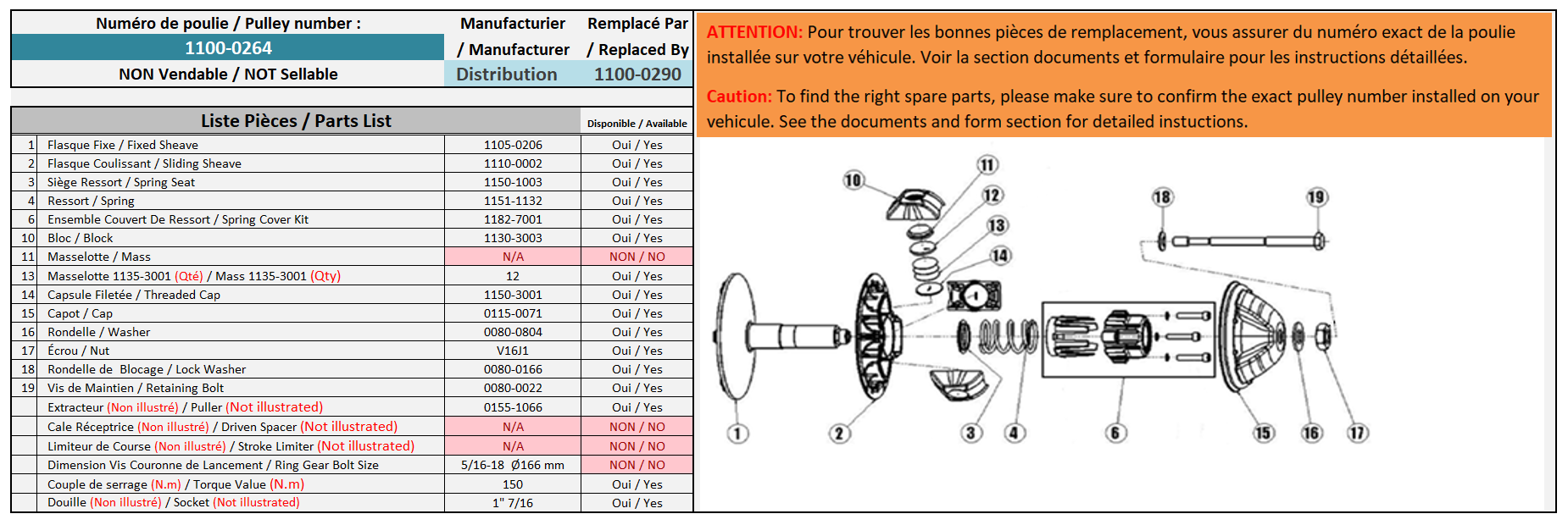 | Numéro de poulie / Pulley number : | Manufacturier / Manufacturer | Remplacé Par / Replaced By |
|---|---|---|
| 1100-0264 | | |
| NON Vendable / NOT Sellable | Distribution | 1100-0290 |

| | Liste Pièces / Parts List | | Disponible / Available |
|---|---|---|---|
| 1 | Flasque Fixe / Fixed Sheave | 1105-0206 | Oui / Yes |
| 2 | Flasque Coulissant / Sliding Sheave | 1110-0002 | Oui / Yes |
| 3 | Siège Ressort / Spring Seat | 1150-1003 | Oui / Yes |
| 4 | Ressort / Spring | 1151-1132 | Oui / Yes |
| 6 | Ensemble Couvert De Ressort / Spring Cover Kit | 1182-7001 | Oui / Yes |
| 10 | Bloc / Block | 1130-3003 | Oui / Yes |
| 11 | Masselotte / Mass | N/A | NON / NO |
| 13 | Masselotte 1135-3001 (Qté) / Mass 1135-3001 (Qty) | 12 | Oui / Yes |
| 14 | Capsule Filetée / Threaded Cap | 1150-3001 | Oui / Yes |
| 15 | Capot / Cap | 0115-0071 | Oui / Yes |
| 16 | Rondelle / Washer | 0080-0804 | Oui / Yes |
| 17 | Écrou / Nut | V16J1 | Oui / Yes |
| 18 | Rondelle de Blocage / Lock Washer | 0080-0166 | Oui / Yes |
| 19 | Vis de Maintien / Retaining Bolt | 0080-0022 | Oui / Yes |
| | Extracteur (Non illustré) / Puller (Not illustrated) | 0155-1066 | Oui / Yes |
| | Cale Réceptrice (Non illustré) / Driven Spacer (Not illustrated) | N/A | NON / NO |
| | Limiteur de Course (Non illustré) / Stroke Limiter (Not illustrated) | N/A | NON / NO |
| | Dimension Vis Couronne de Lancement / Ring Gear Bolt Size | 5/16-18 Ø166 mm | NON / NO |
| | Couple de serrage (N.m) / Torque Value (N.m) | 150 | Oui / Yes |
| | Douille (Non illustré) / Socket (Not illustrated) | 1" 7/16 | Oui / Yes |

ATTENTION: Pour trouver les bonnes pièces de remplacement, vous assurer du numéro exact de la poulie installée sur votre véhicule. Voir la section documents et formulaire pour les instructions détaillées.

Caution: To find the right spare parts, please make sure to confirm the exact pulley number installed on your vehicule. See the documents and form section for detailed instuctions.

10 11 12 13 14 18 19 1 2 3 4 6 15 16 17