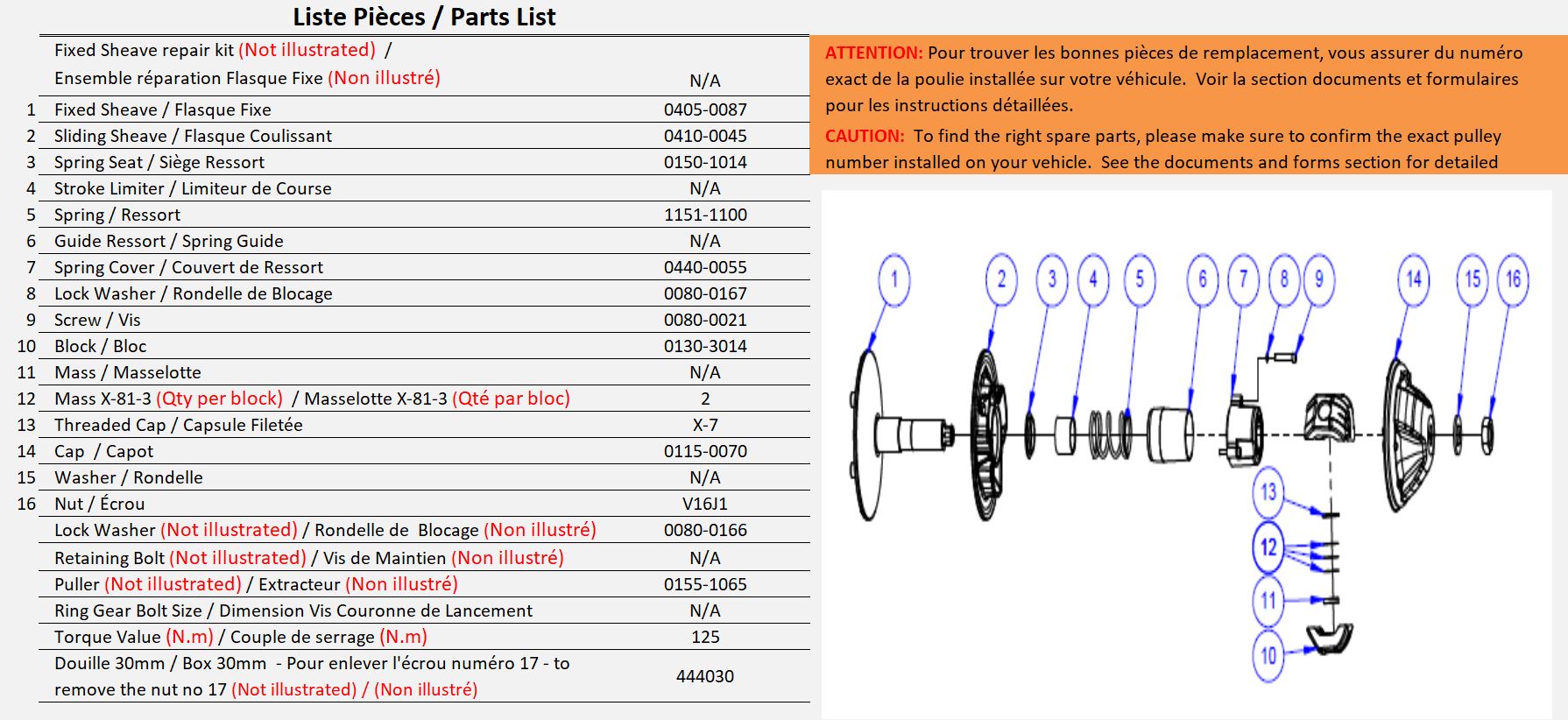 Liste Pièces / Parts List

| | | |
|---|---|---|
| | Fixed Sheave repair kit (Not illustrated) / Ensemble réparation Flasque Fixe (Non illustré) | N/A |
| 1 | Fixed Sheave / Flasque Fixe | 0405-0087 |
| 2 | Sliding Sheave / Flasque Coulissant | 0410-0045 |
| 3 | Spring Seat / Siège Ressort | 0150-1014 |
| 4 | Stroke Limiter / Limiteur de Course | N/A |
| 5 | Spring / Ressort | 1151-1100 |
| 6 | Guide Ressort / Spring Guide | N/A |
| 7 | Spring Cover / Couvert de Ressort | 0440-0055 |
| 8 | Lock Washer / Rondelle de Blocage | 0080-0167 |
| 9 | Screw / Vis | 0080-0021 |
| 10 | Block / Bloc | 0130-3014 |
| 11 | Mass / Masselotte | N/A |
| 12 | Mass X-81-3 (Qty per block) / Masselotte X-81-3 (Qté par bloc) | 2 |
| 13 | Threaded Cap / Capsule Filetée | X-7 |
| 14 | Cap / Capot | 0115-0070 |
| 15 | Washer / Rondelle | N/A |
| 16 | Nut / Écrou | V16J1 |
| | Lock Washer (Not illustrated) / Rondelle de Blocage (Non illustré) | 0080-0166 |
| | Retaining Bolt (Not illustrated) / Vis de Maintien (Non illustré) | N/A |
| | Puller (Not illustrated) / Extracteur (Non illustré) | 0155-1065 |
| | Ring Gear Bolt Size / Dimension Vis Couronne de Lancement | N/A |
| | Torque Value (N.m) / Couple de serrage (N.m) | 125 |
| | Douille 30mm / Box 30mm - Pour enlever l'écrou numéro 17 - to remove the nut no 17 (Not illustrated) / (Non illustré) | 444030 |

ATTENTION: Pour trouver les bonnes pièces de remplacement, vous assurer du numéro exact de la poulie installée sur votre véhicule. Voir la section documents et formulaires pour les instructions détaillées.
CAUTION: To find the right spare parts, please make sure to confirm the exact pulley number installed on your vehicle. See the documents and forms section for detailed

1 2 3 4 5 6 7 8 9 14 15 16 13 12 11 10