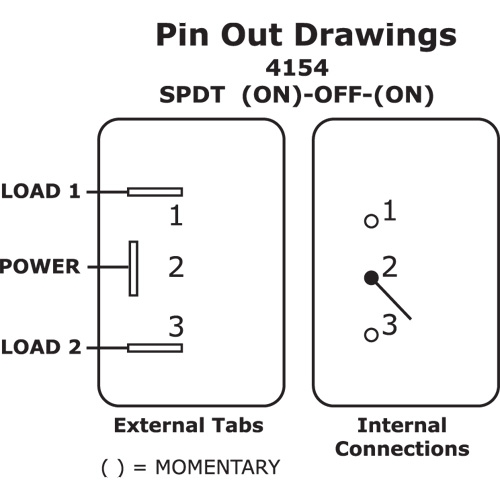 Pin Out Drawings
4154
SPDT (ON)-OFF-(ON)

LOAD 1
1
POWER
2
3
LOAD 2

1
2
3

External Tabs

Internal Connections

( ) = MOMENTARY