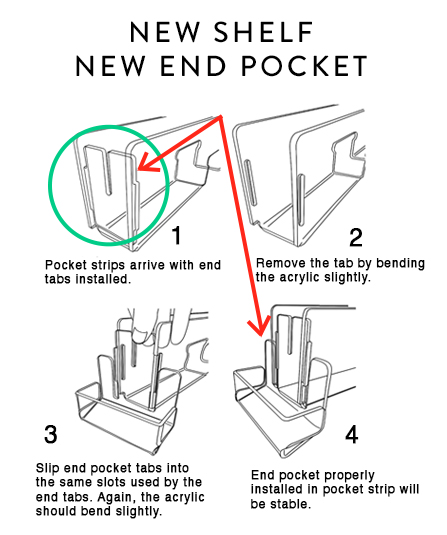 NEW SHELF
NEW END POCKET

1

Pocket strips arrive with end tabs installed.

2

Remove the tab by bending the acrylic slightly.

3

Slip end pocket tabs into the same slots used by the end tabs. Again, the acrylic should bend slightly.

4

End pocket properly installed in pocket strip will be stable.