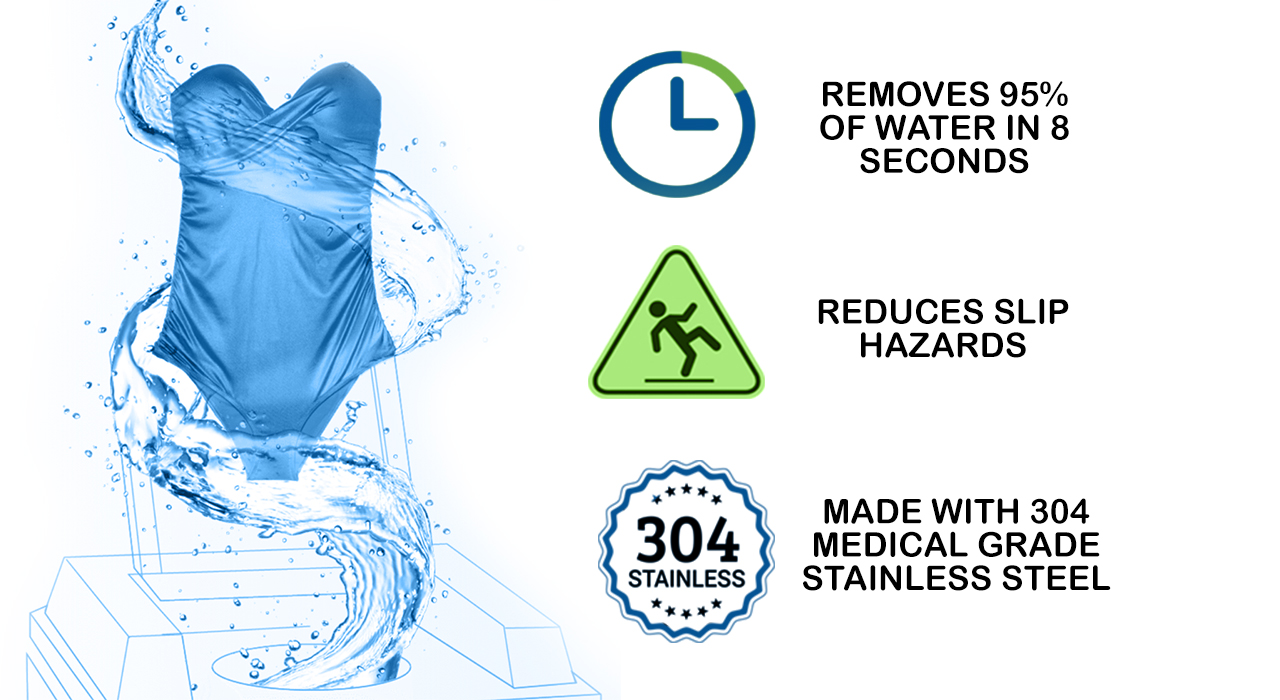 REMOVES 95% OF WATER IN 8 SECONDS

REDUCES SLIP HAZARDS

304 STAINLESS

MADE WITH 304 MEDICAL GRADE STAINLESS STEEL