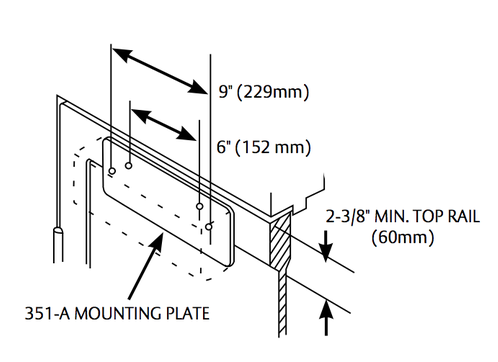 9" (229mm)

6" (152 mm)

2-3/8" MIN. TOP RAIL (60mm)

351-A MOUNTING PLATE