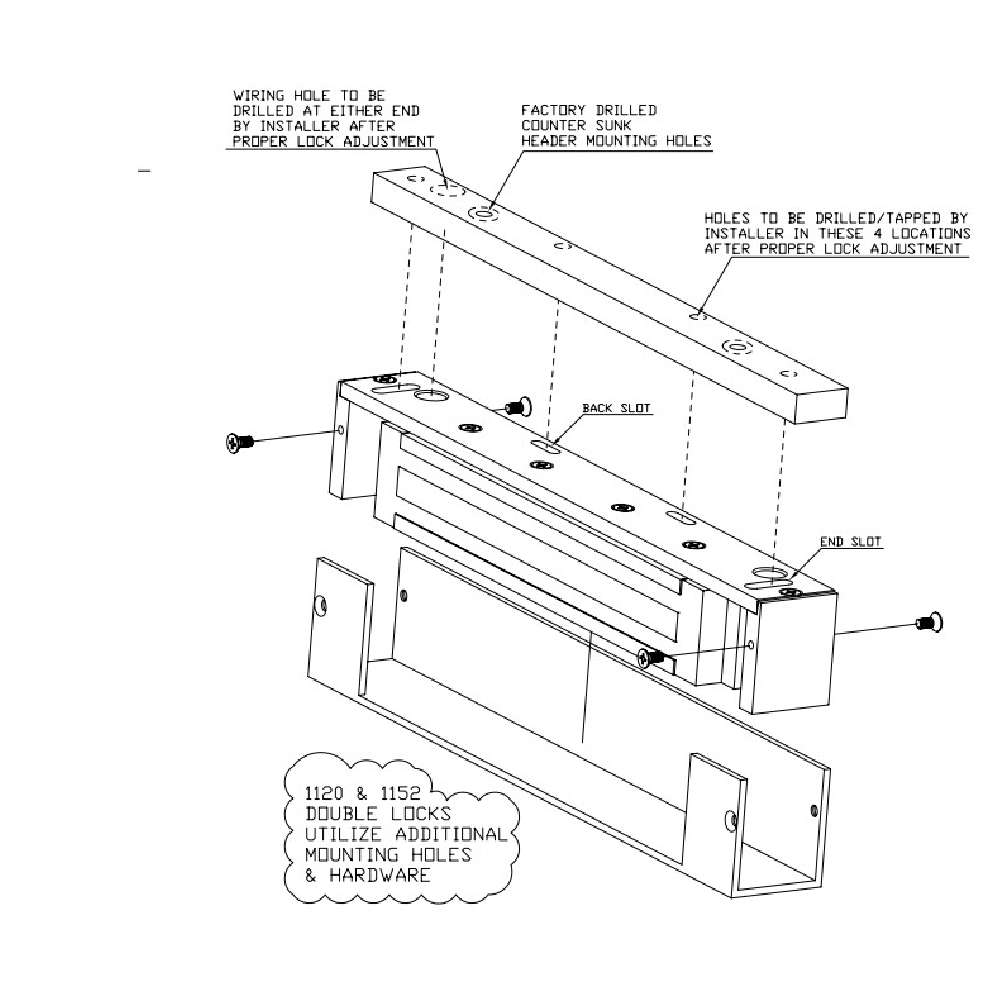 WIRING HOLE TO BE DRILLED AT EITHER END BY INSTALLER AFTER PROPER LOCK ADJUSTMENT

FACTORY DRILLED COUNTER SUNK HEADER MOUNTING HOLES

HOLES TO BE DRILLED/TAPPED BY INSTALLER IN THESE 4 LOCATIONS AFTER PROPER LOCK ADJUSTMENT

BACK SLOT

END SLOT

1120 & 1152 DOUBLE LOCKS UTILIZE ADDITIONAL MOUNTING HOLES & HARDWARE