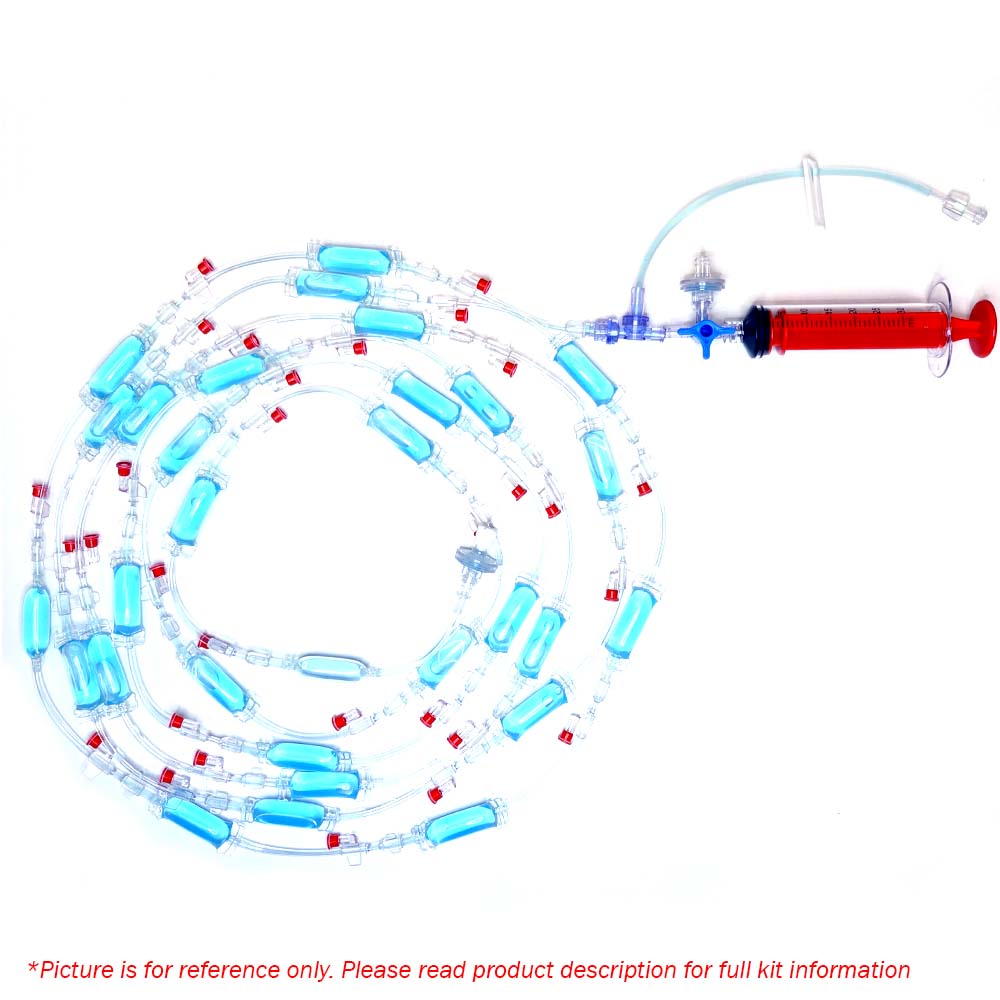 *Picture is for reference only. Please read product description for full kit information