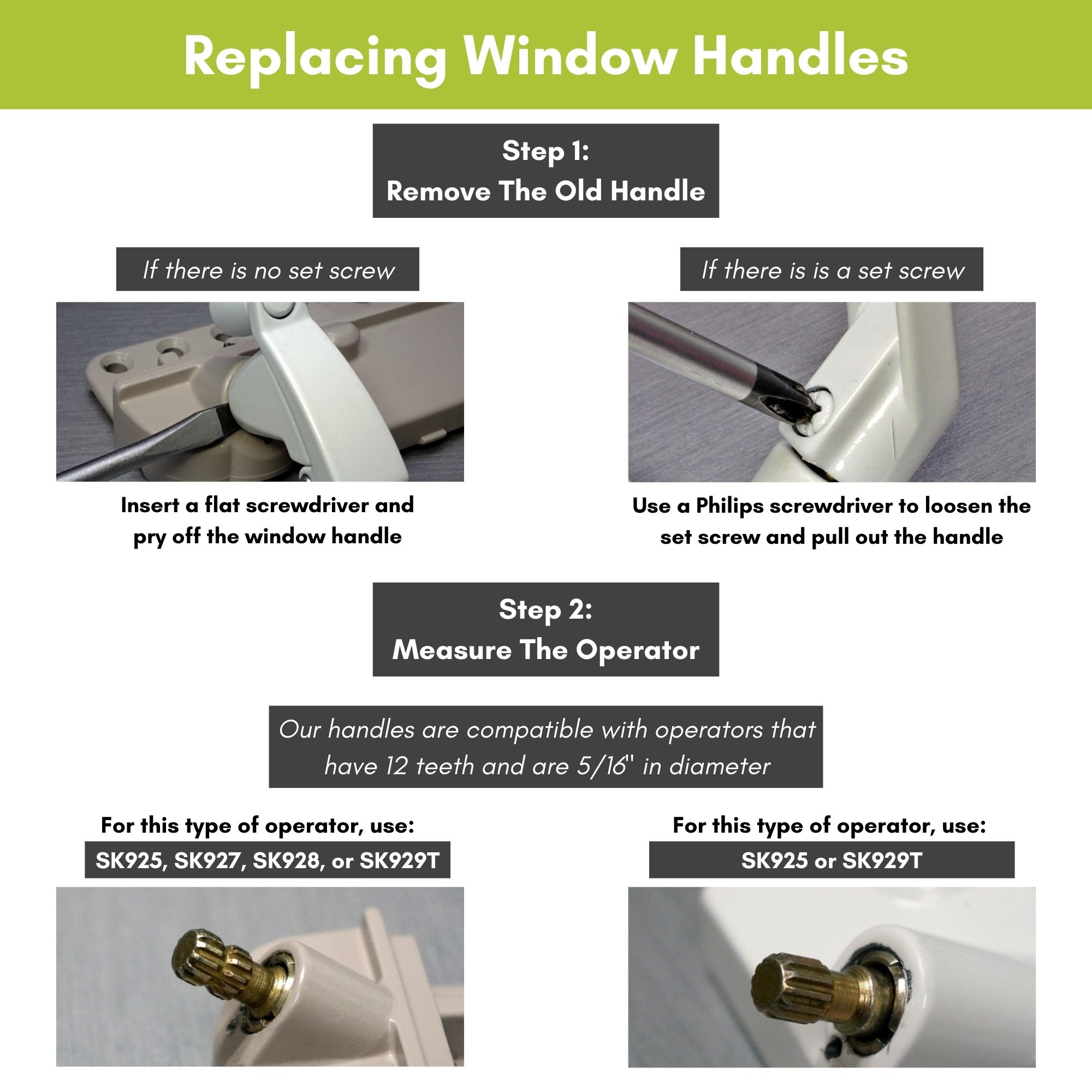 Replacing Window Handles

Step 1:
Remove The Old Handle

If there is no set screw

Insert a flat screwdriver and pry off the window handle

If there is is a set screw

Use a Philips screwdriver to loosen the set screw and pull out the handle

Step 2:
Measure The Operator

Our handles are compatible with operators that have 12 teeth and are 5/16" in diameter

For this type of operator, use:
SK925, SK927, SK928, or SK929T

For this type of operator, use:
SK925 or SK929T