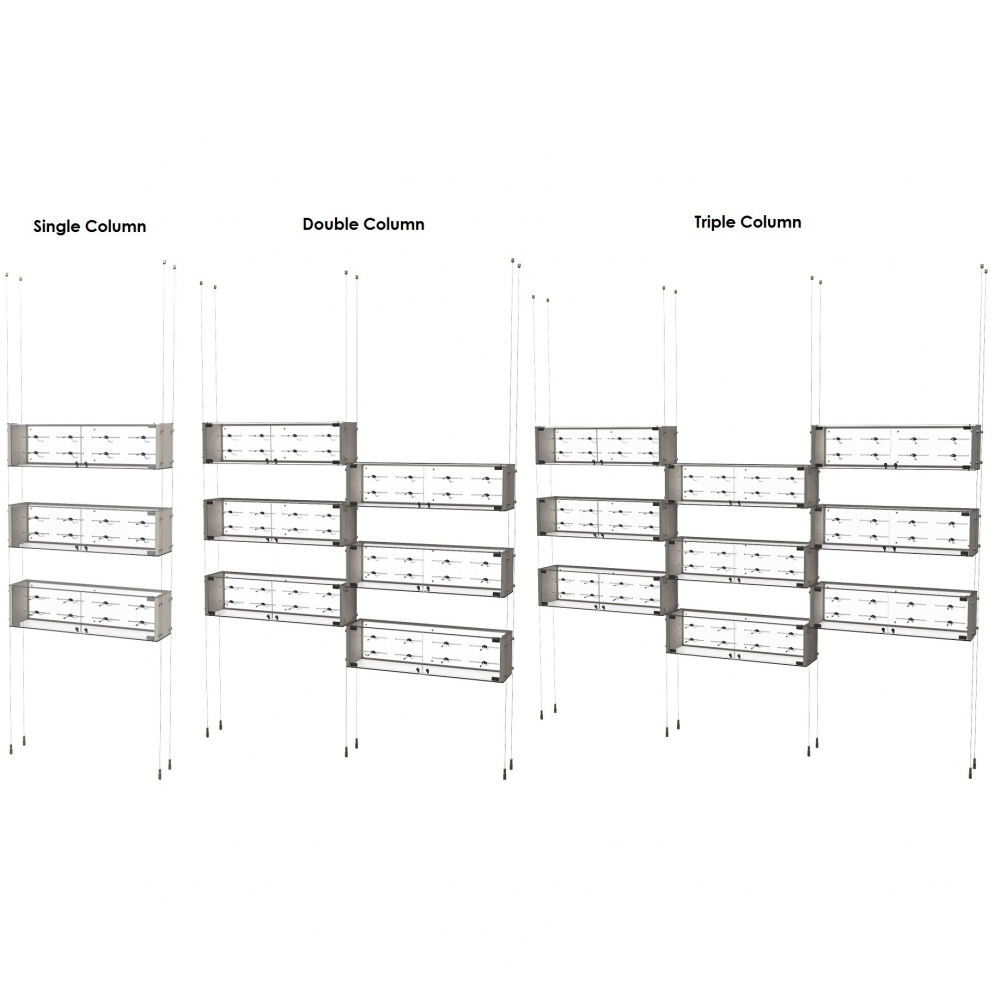 Single Column

Double Column

Triple Column