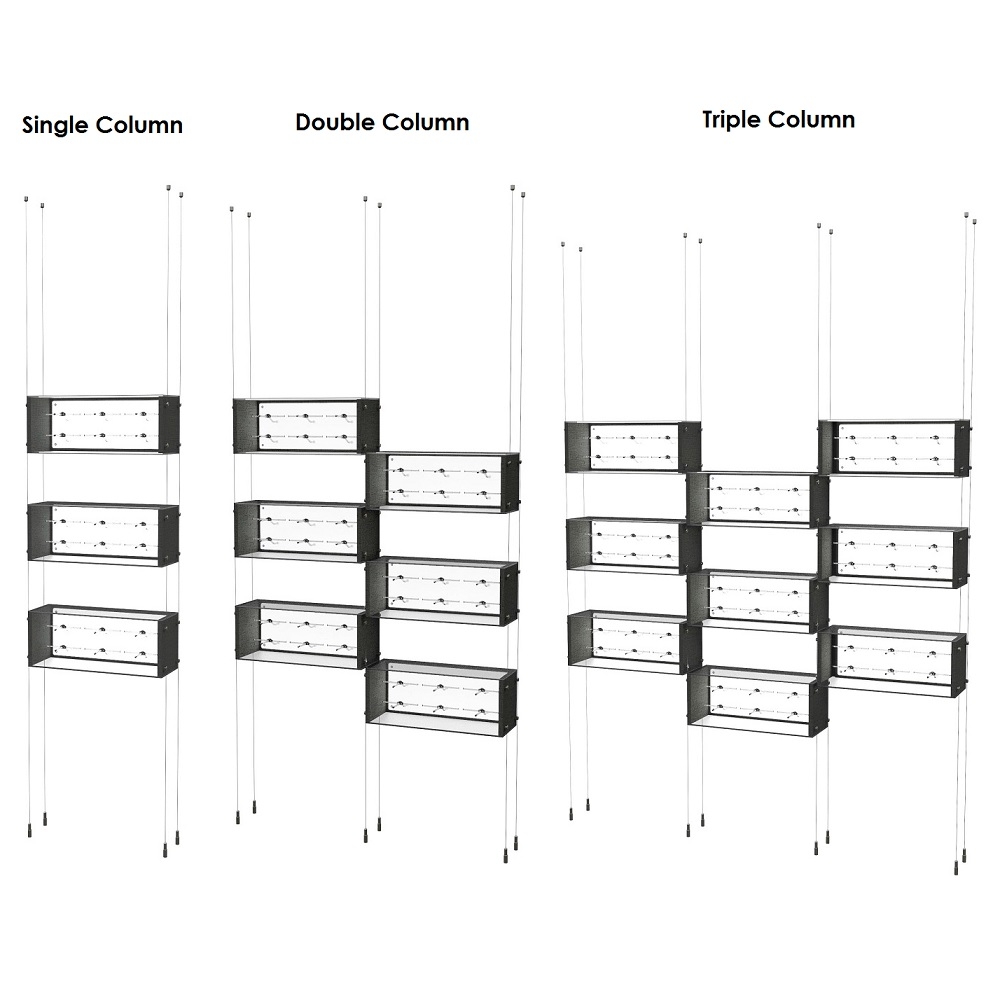 Single Column

Double Column

Triple Column